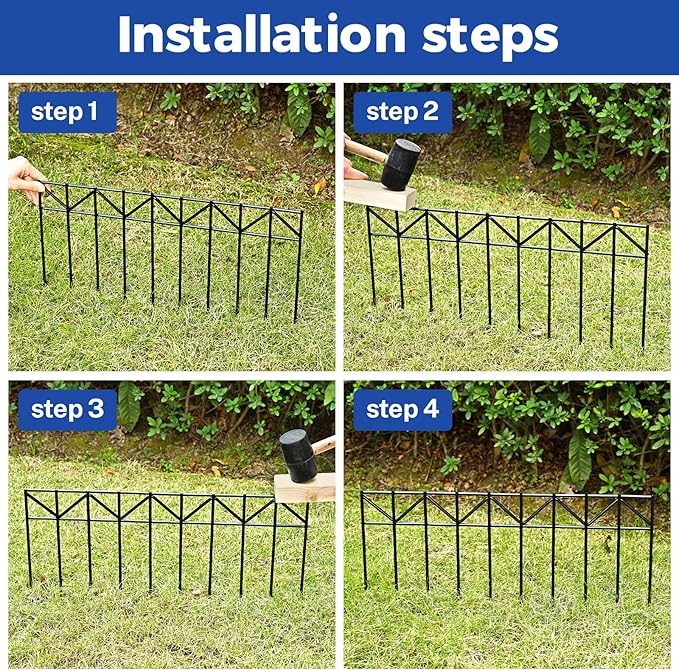 Installation steps

step 1

step 2

step 3

step 4