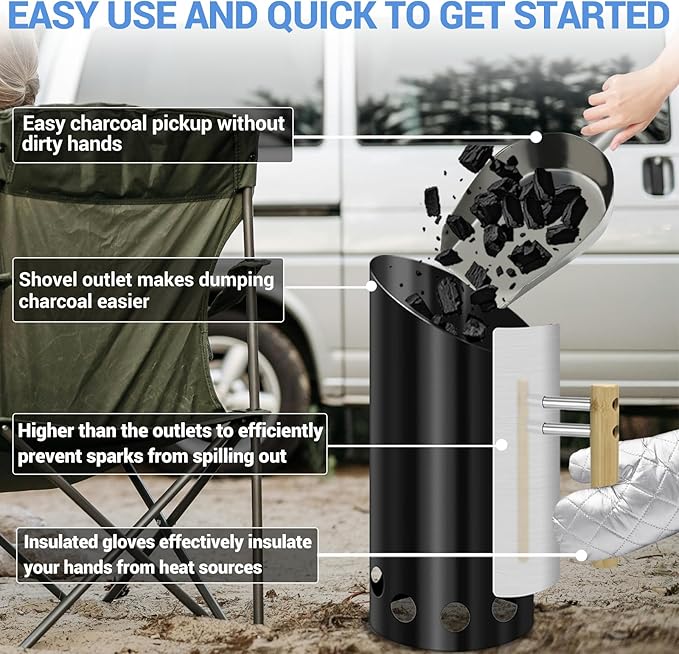 EASY USE AND QUICK TO GET STARTED

Easy charcoal pickup without dirty hands

Shovel outlet makes dumping charcoal easier

Higher than the outlets to efficiently prevent sparks from spilling out

Insulated gloves effectively insulate your hands from heat sources