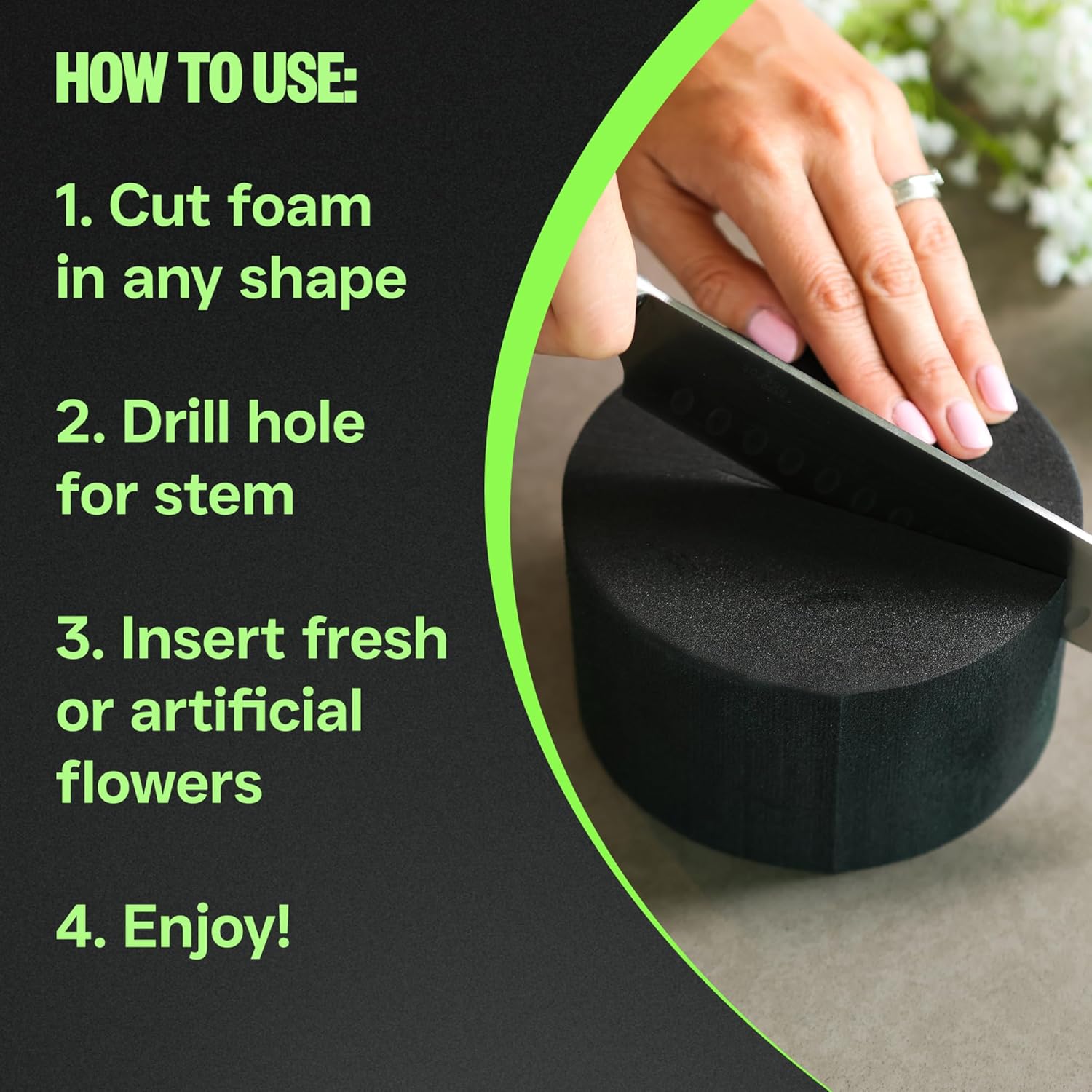 HOW TO USE:

1. Cut foam in any shape

2. Drill hole for stem

3. Insert fresh or artificial flowers

4. Enjoy!