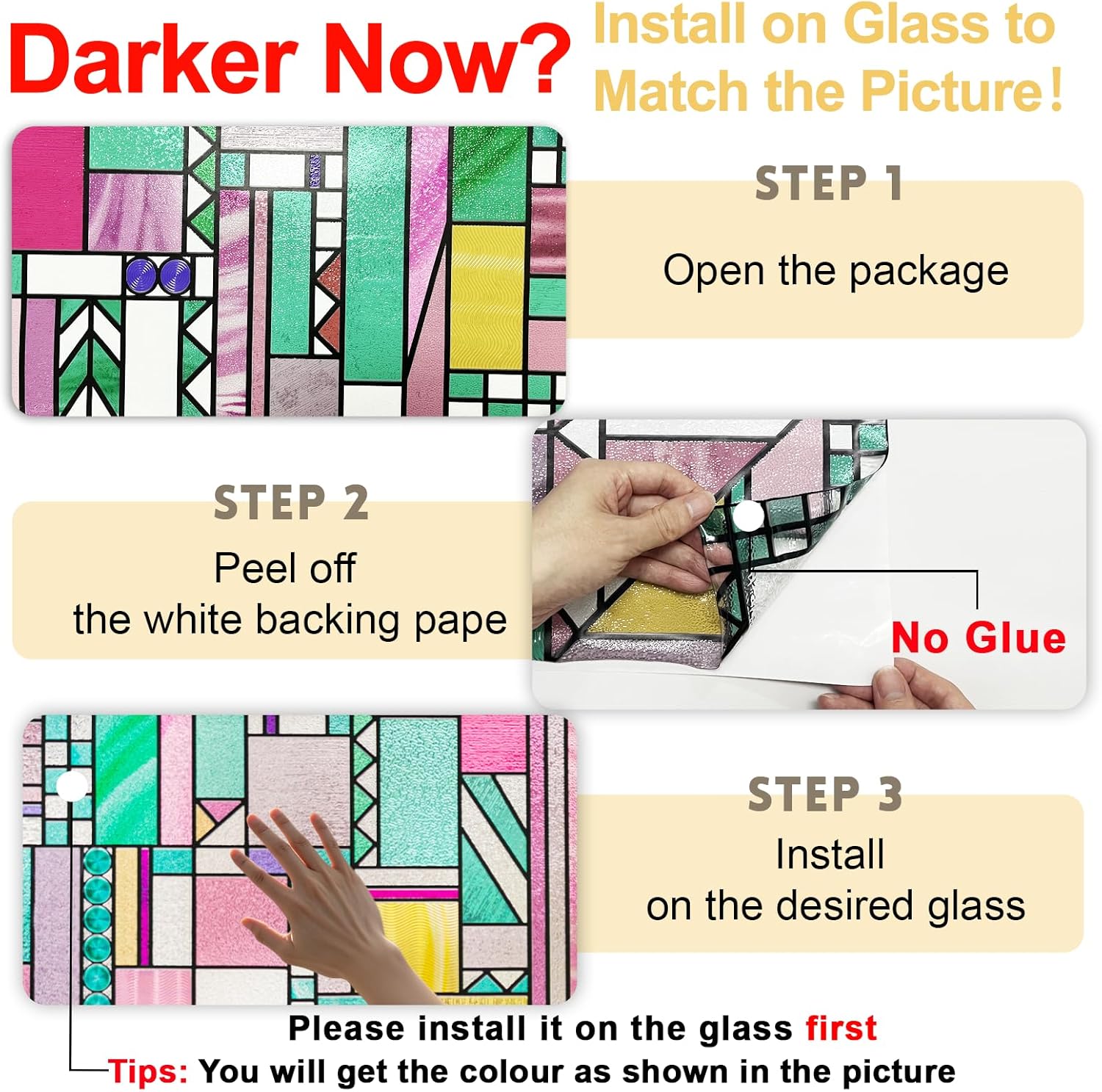 Darker Now?

Install on Glass to Match the Picture!

STEP 1

Open the package

STEP 2

Peel off the white backing pape

No Glue

STEP 3

Install on the desired glass

Please install it on the glass first

Tips: You will get the colour as shown in the picture