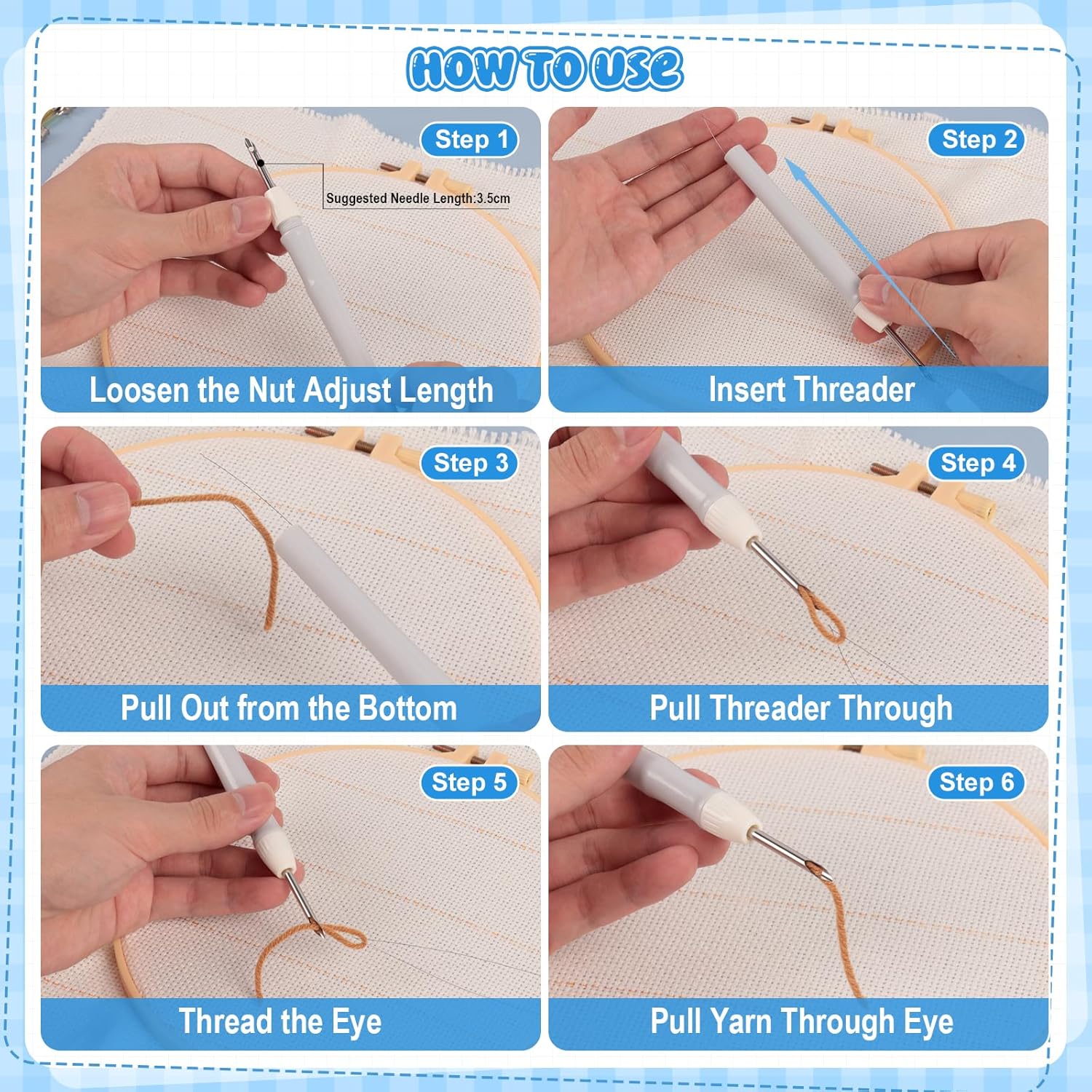 HOW TO USE

Step 1
Suggested Needle Length:3.5cm
Loosen the Nut Adjust Length

Step 2
Insert Threader

Step 3
Pull Out from the Bottom

Step 4
Pull Threader Through

Step 5
Thread the Eye

Step 6
Pull Yarn Through Eye