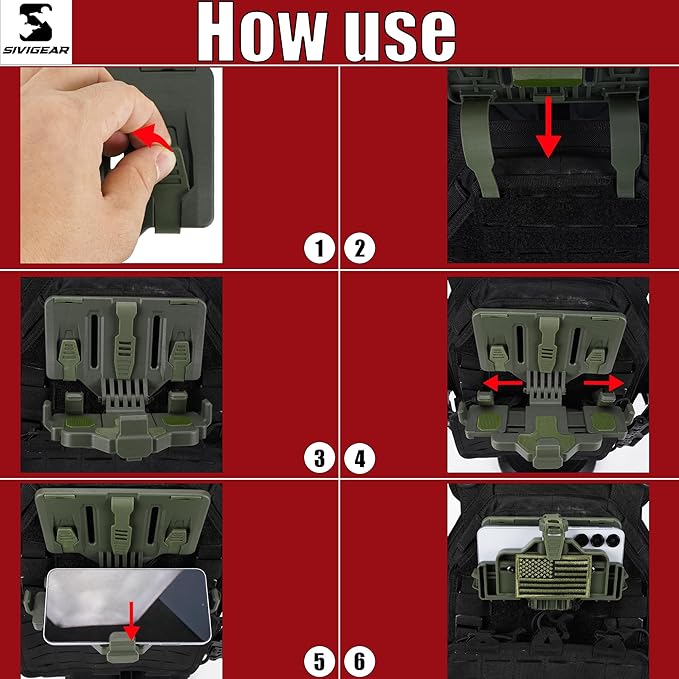 SIVIGEAR

How use

1

2

3

4

5

6