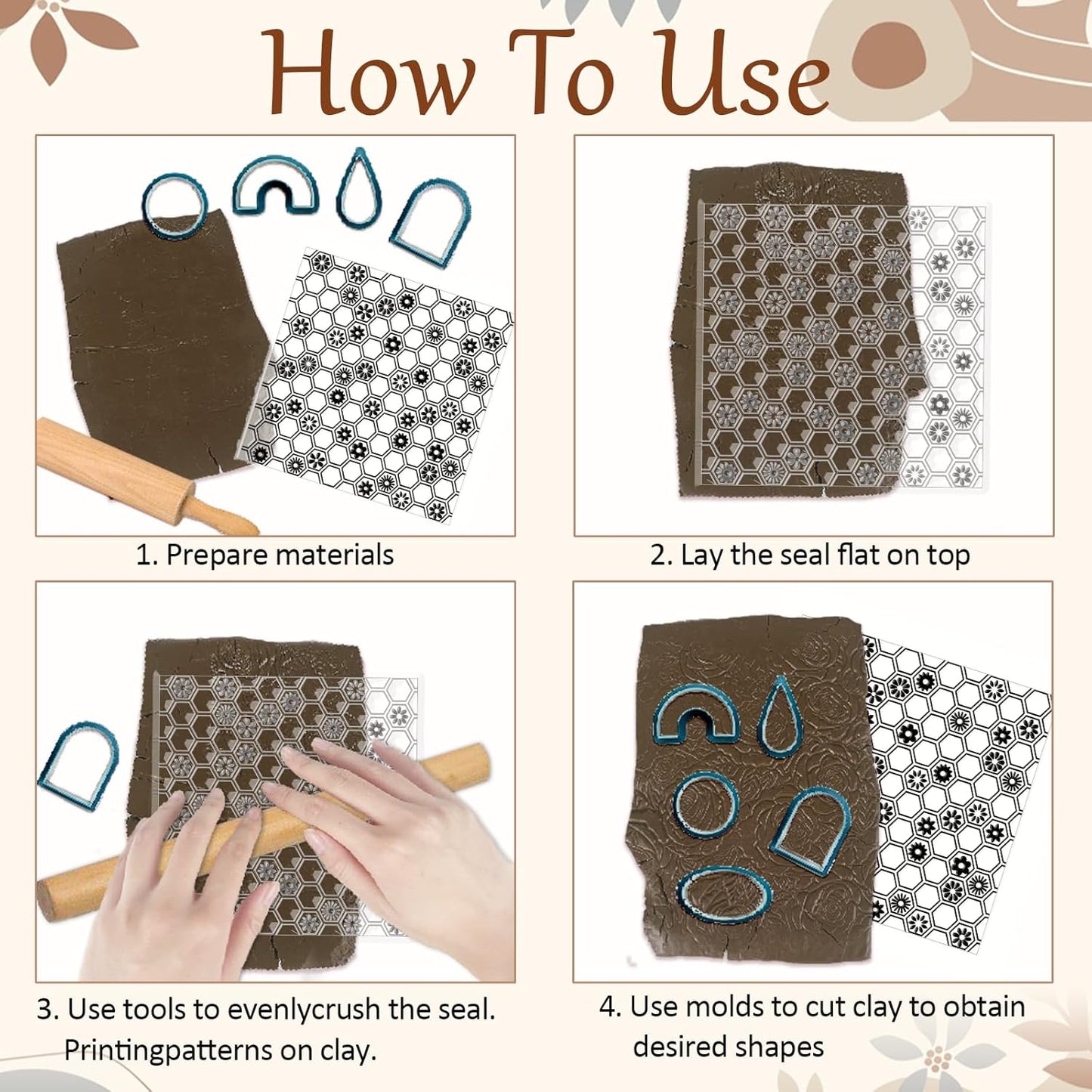 How To Use

1. Prepare materials

2. Lay the seal flat on top

3. Use tools to evenlycrush the seal. Printingpatterns on clay.

4. Use molds to cut clay to obtain desired shapes