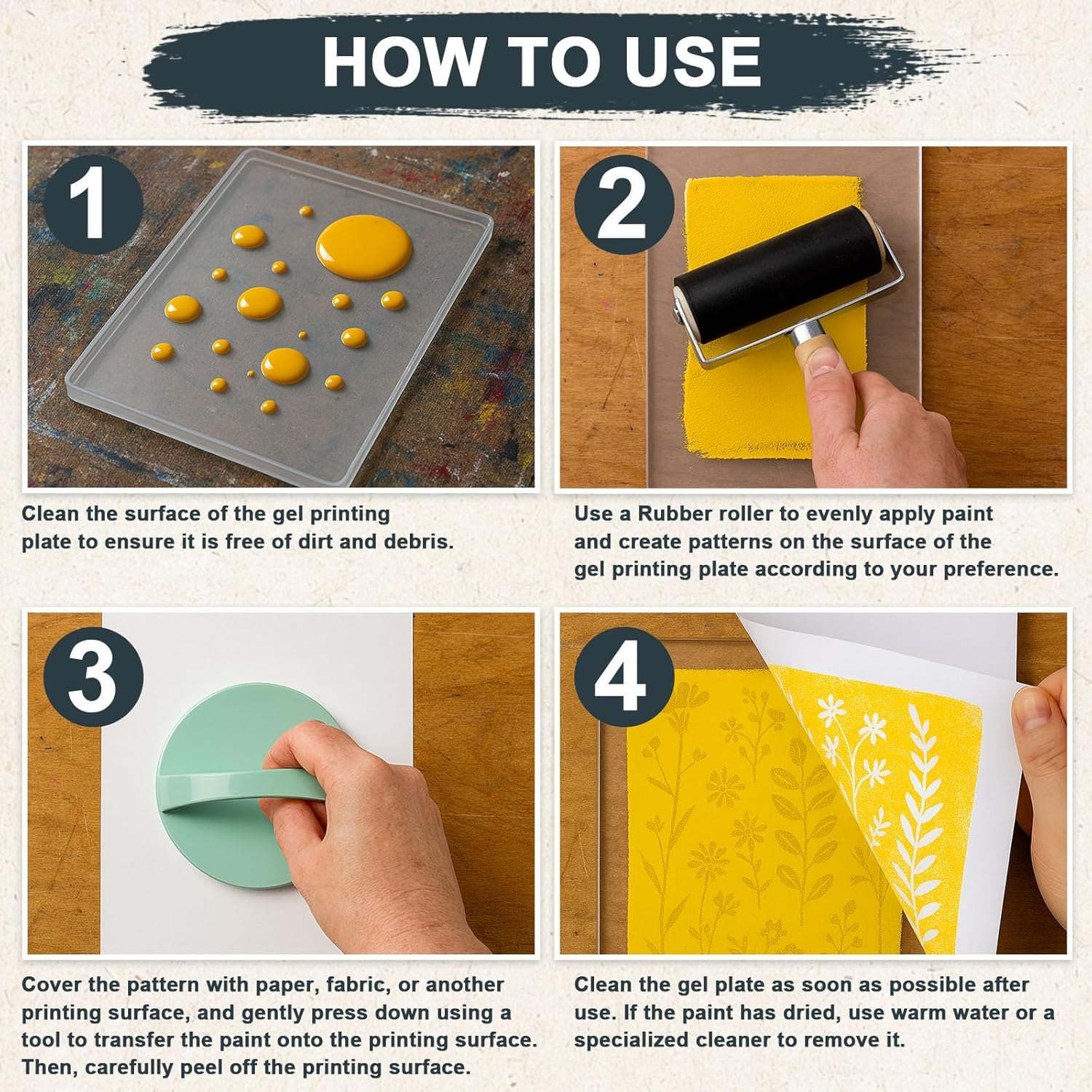 HOW TO USE

1

Clean the surface of the gel printing plate to ensure it is free of dirt and debris.

2

Use a Rubber roller to evenly apply paint and create patterns on the surface of the gel printing plate according to your preference.

3

Cover the pattern with paper, fabric, or another printing surface, and gently press down using a tool to transfer the paint onto the printing surface. Then, carefully peel off the printing surface.

4

Clean the gel plate as soon as possible after use. If the paint has dried, use warm water or a specialized cleaner to remove it.