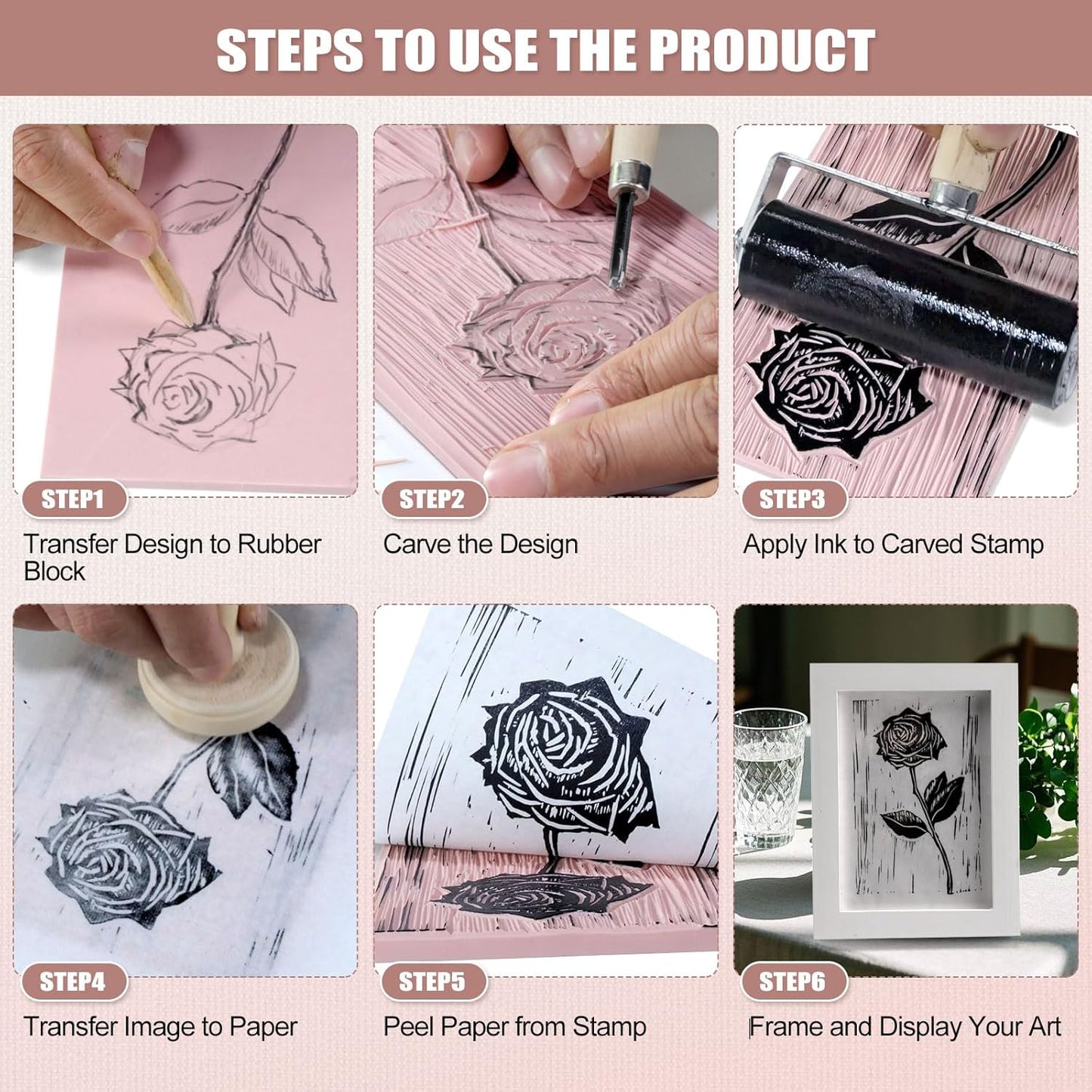 STEPS TO USE THE PRODUCT

STEP1
Transfer Design to Rubber Block

STEP2
Carve the Design

STEP3
Apply Ink to Carved Stamp

STEP4
Transfer Image to Paper

STEP5
Peel Paper from Stamp

STEP6
Frame and Display Your Art