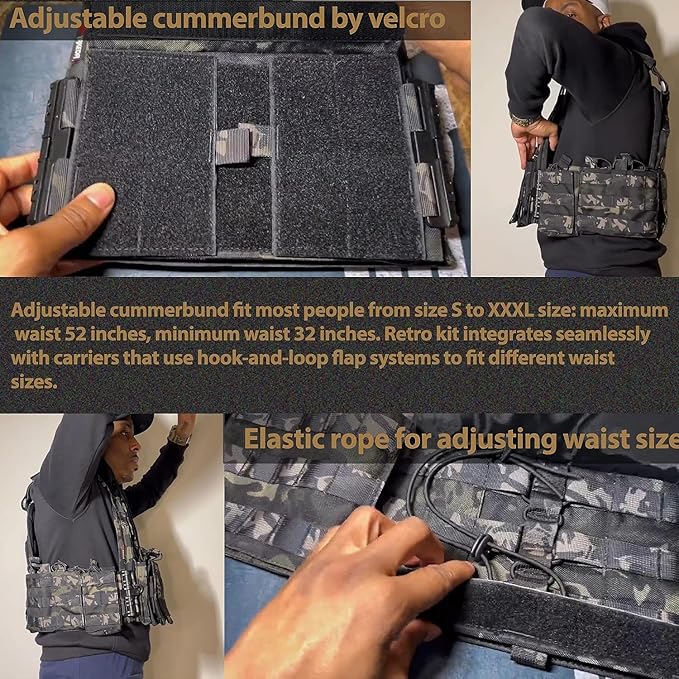 Adjustable cummerbund by velcro

Adjustable cummerbund fit most people from size S to XXXL size: maximum waist 52 inches, minimum waist 32 inches. Retro kit integrates seamlessly with carriers that use hook-and-loop flap systems to fit different waist sizes.

Elastic rope for adjusting waist size