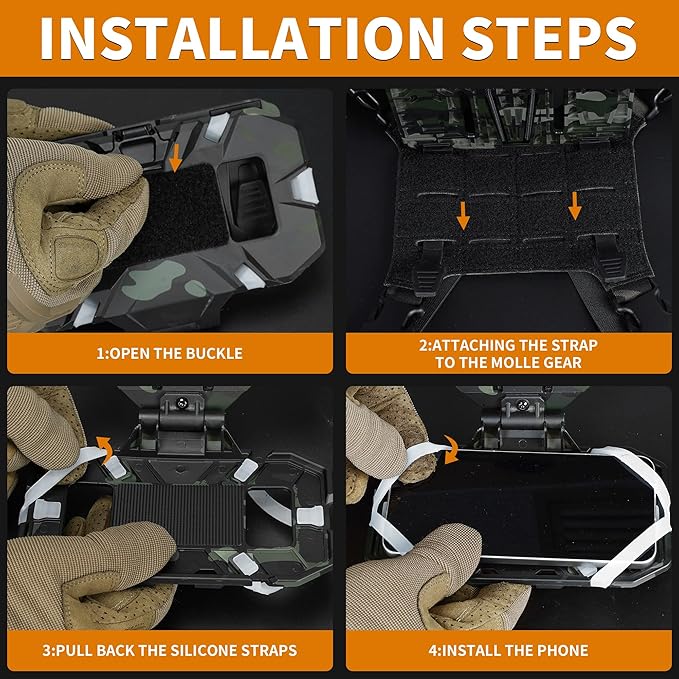 INSTALLATION STEPS

1:OPEN THE BUCKLE

2:ATTACHING THE STRAP TO THE MOLLE GEAR

3:PULL BACK THE SILICONE STRAPS

4:INSTALL THE PHONE