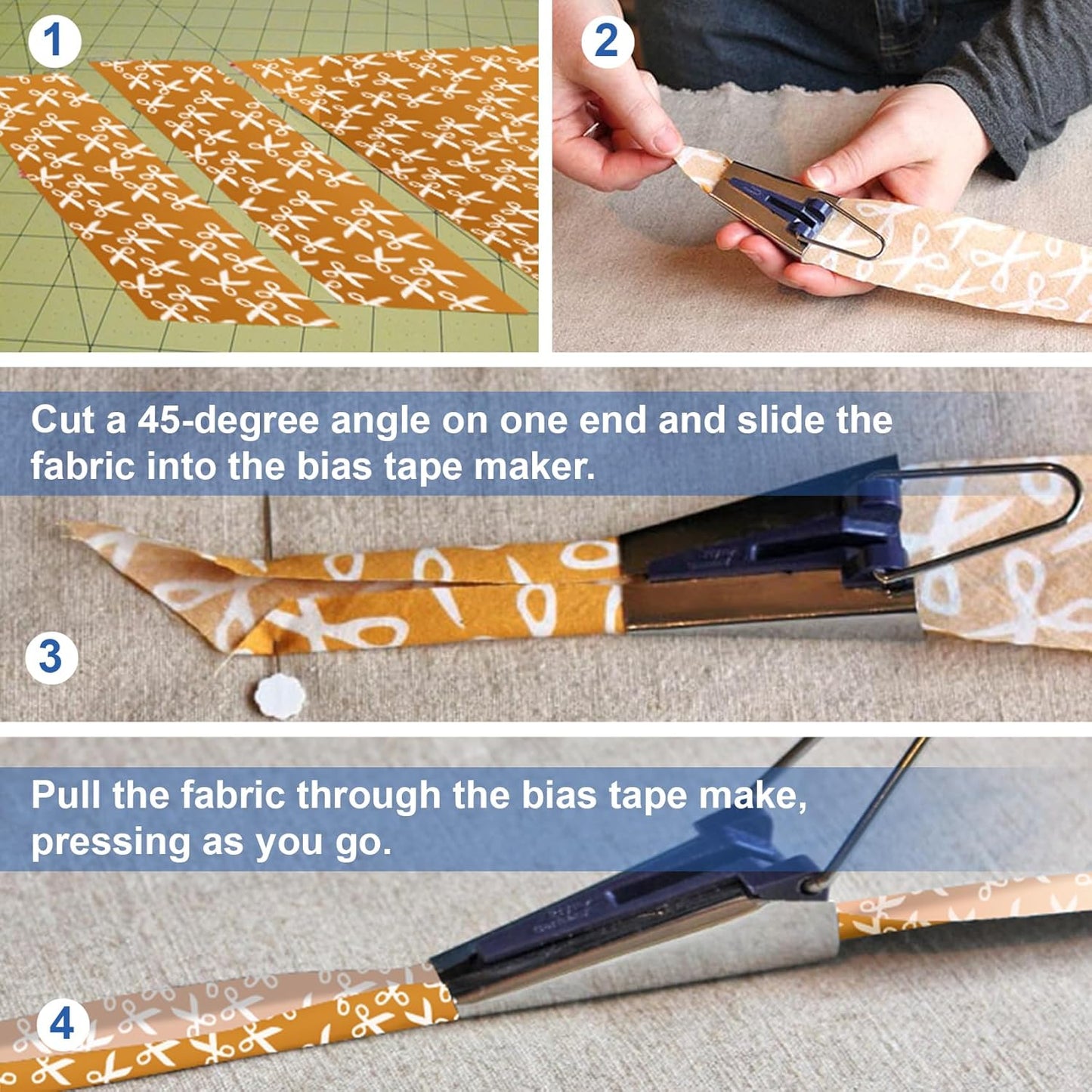 1

2

Cut a 45-degree angle on one end and slide the fabric into the bias tape maker.

3

Pull the fabric through the bias tape make, pressing as you go.

4