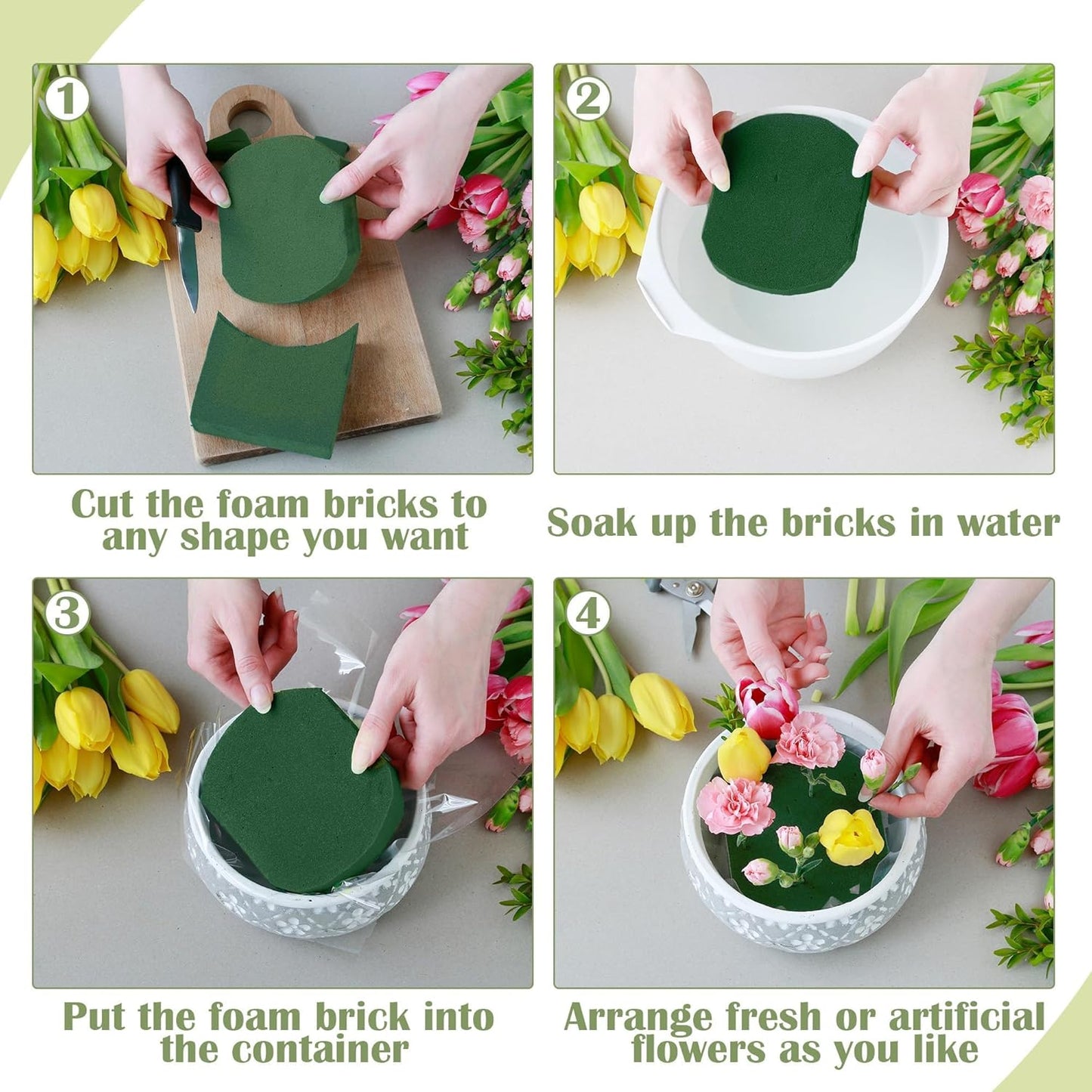 1

Cut the foam bricks to any shape you want

2

Soak up the bricks in water

3

Put the foam brick into the container

4

Arrange fresh or artificial flowers as you like