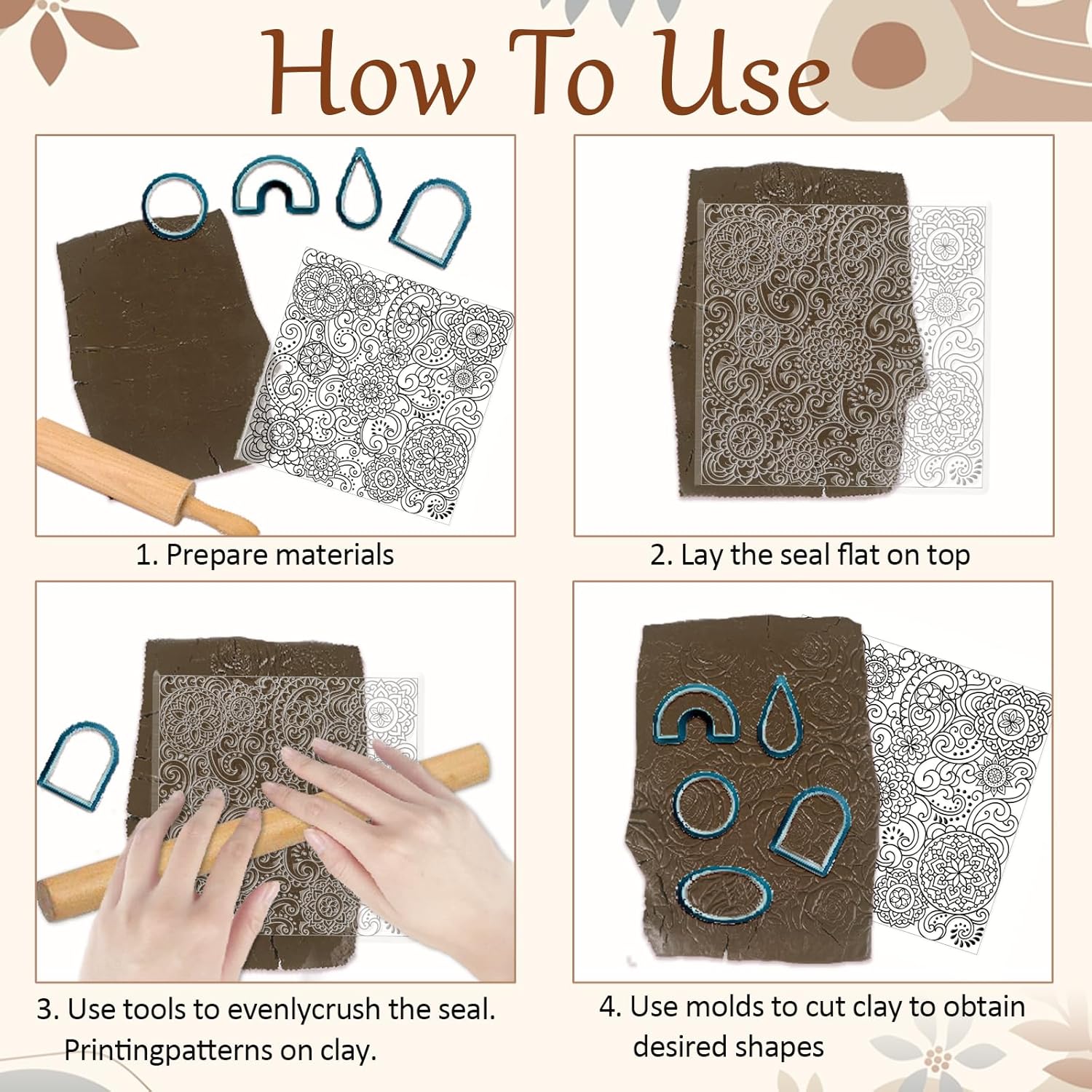 How To Use

1. Prepare materials

2. Lay the seal flat on top

3. Use tools to evenlycrush the seal. Printingpatterns on clay.

4. Use molds to cut clay to obtain desired shapes