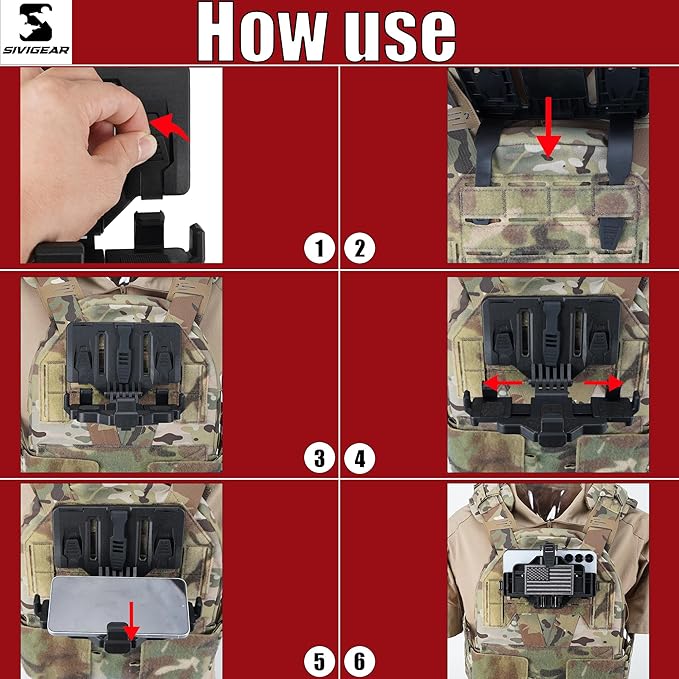 SIVIGEAR

How use

1
2
3
4
5
6