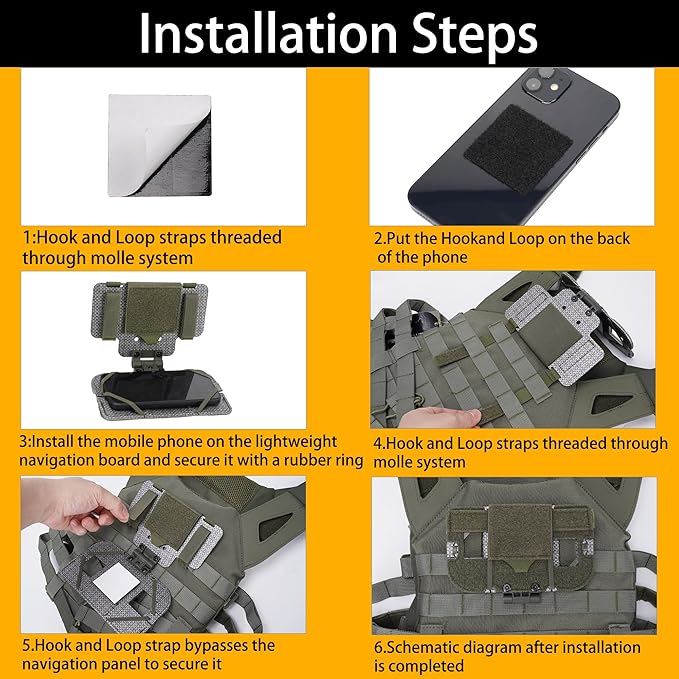 Installation Steps

1:Hook and Loop straps threaded through molle system

2.Put the Hookand Loop on the back of the phone

3:Install the mobile phone on the lightweight navigation board and secure it with a rubber ring

4.Hook and Loop straps threaded through molle system

5.Hook and Loop strap bypasses the navigation panel to secure it

6.Schematic diagram after installation is completed