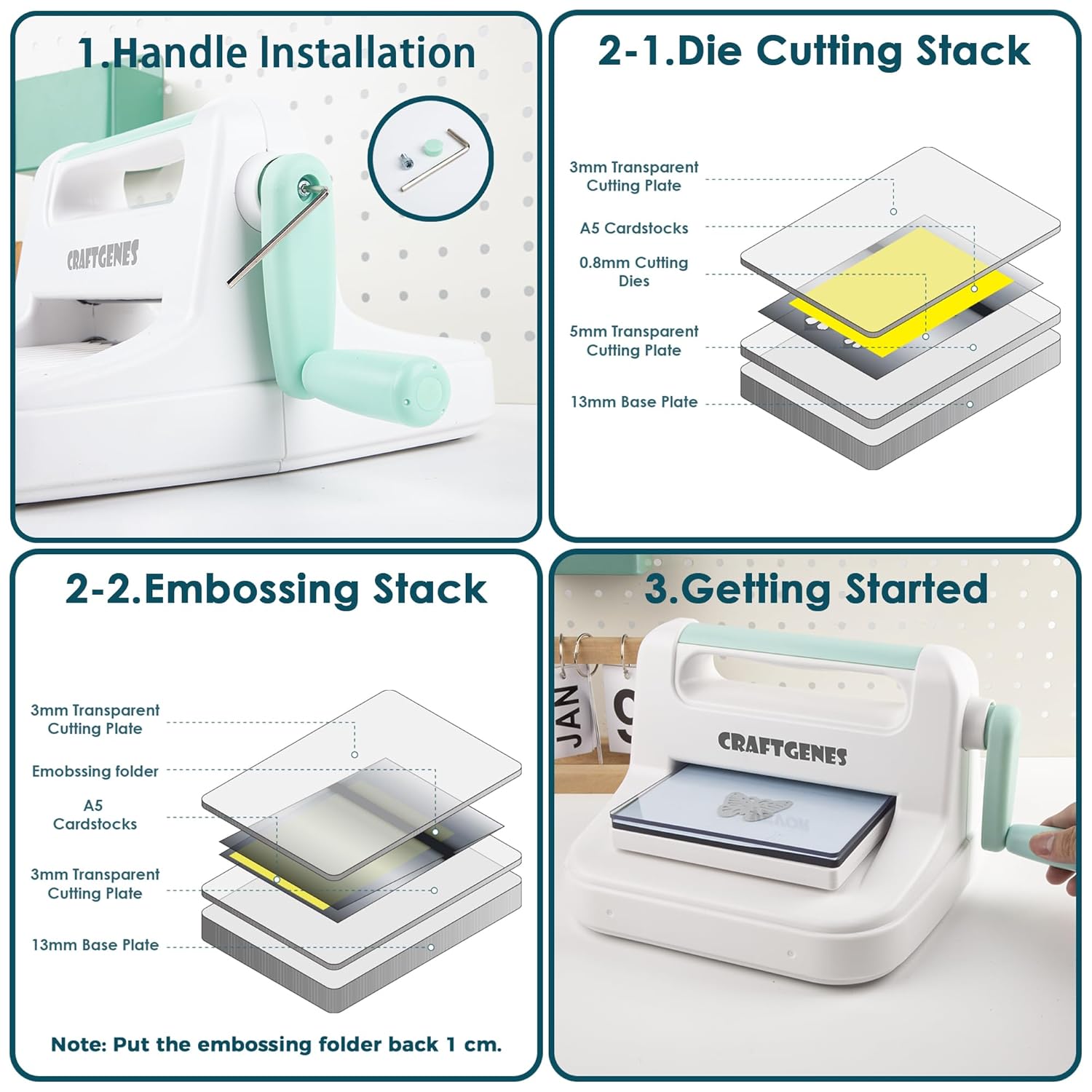 1.Handle Installation

CRAFTGENES

2-1.Die Cutting Stack

3mm Transparent Cutting Plate

A5 Cardstocks

0.8mm Cutting Dies

5mm Transparent Cutting Plate

13mm Base Plate

2-2.Embossing Stack

3mm Transparent Cutting Plate

Emobssing folder

A5 Cardstocks

3mm Transparent Cutting Plate

13mm Base Plate

Note: Put the embossing folder back 1 cm.

3.Getting Started

JAN

CRAFTGENES