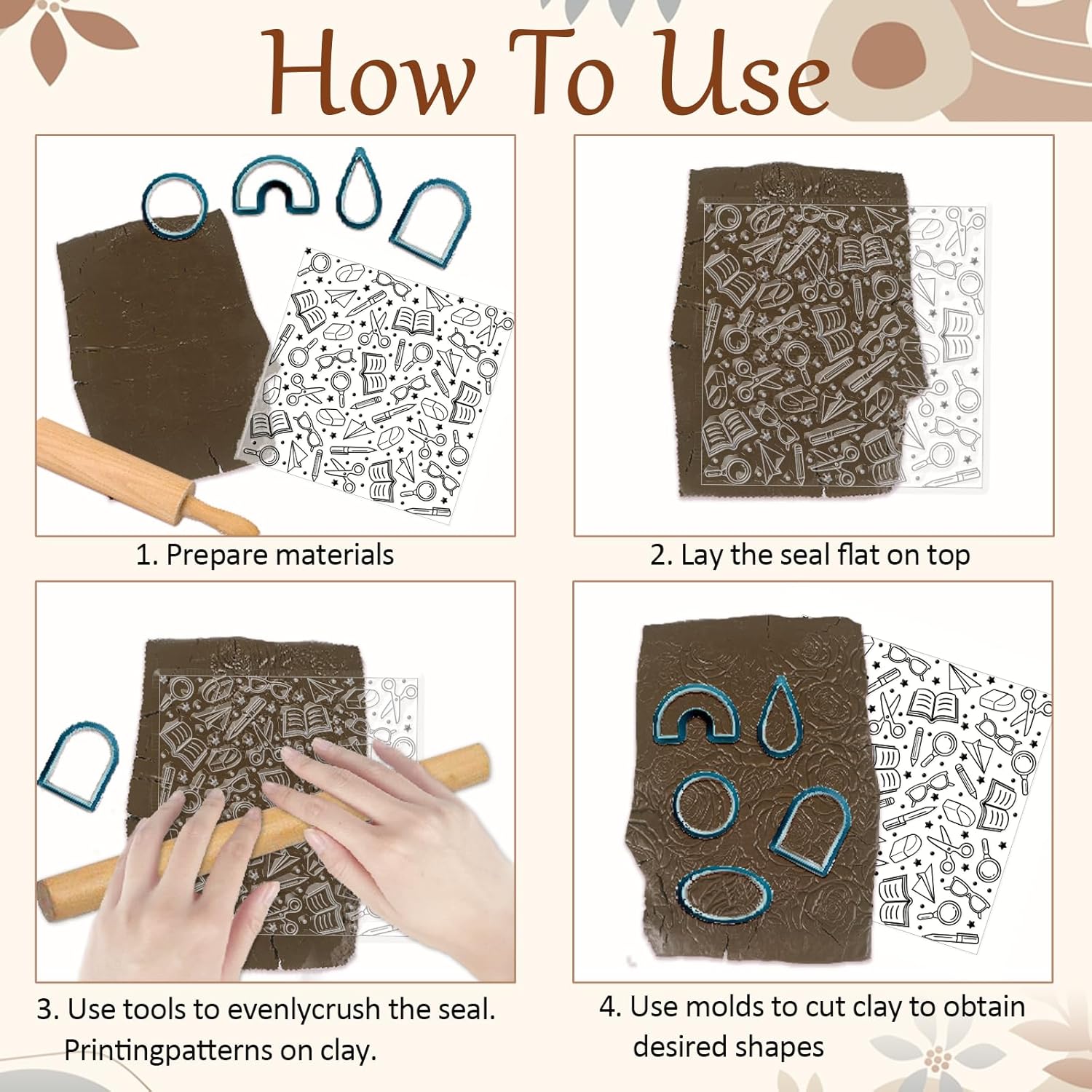 How To Use

1. Prepare materials

2. Lay the seal flat on top

3. Use tools to evenlycrush the seal. Printingpatterns on clay.

4. Use molds to cut clay to obtain desired shapes