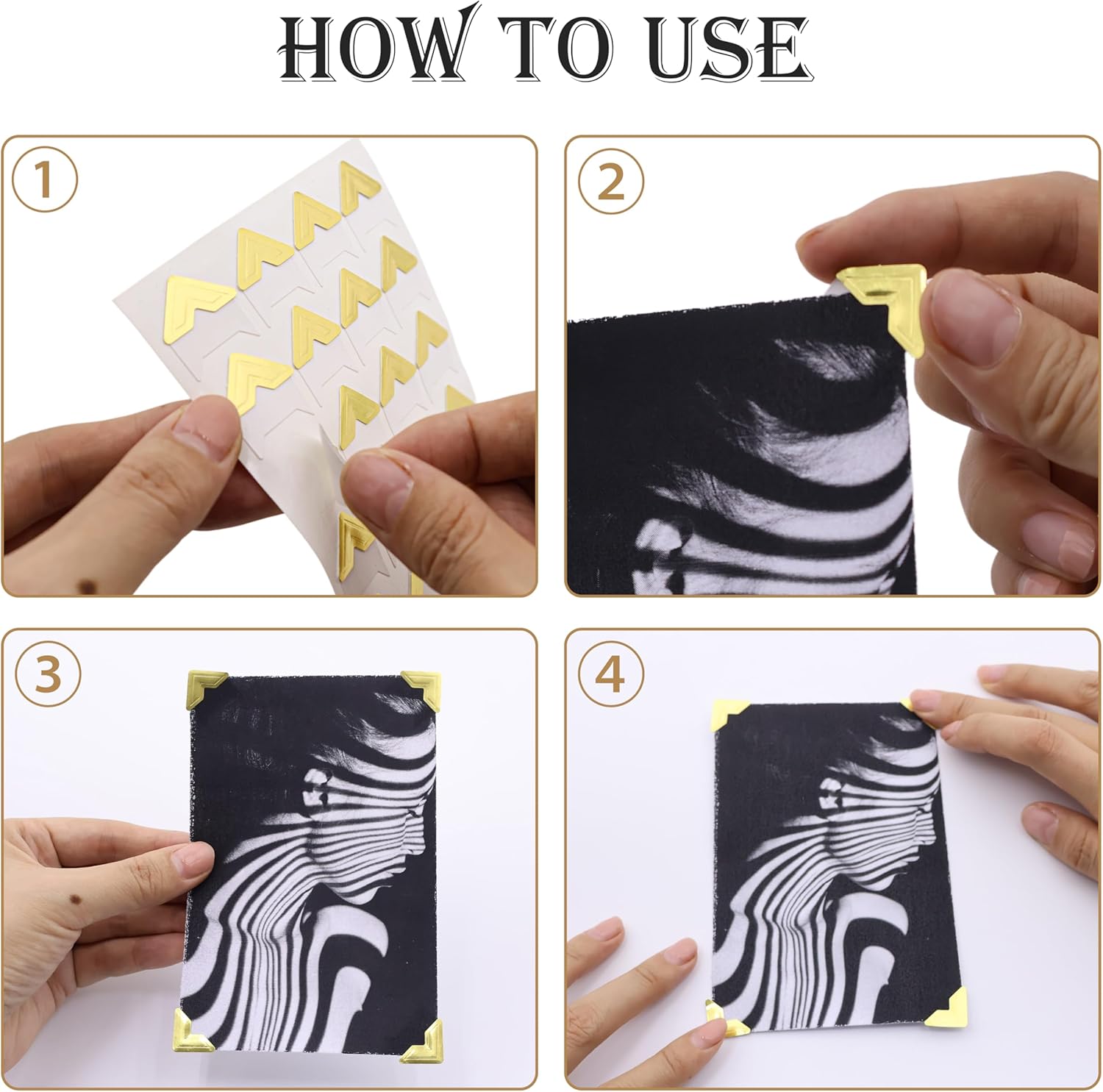 HOW TO USE

1

2

3

4