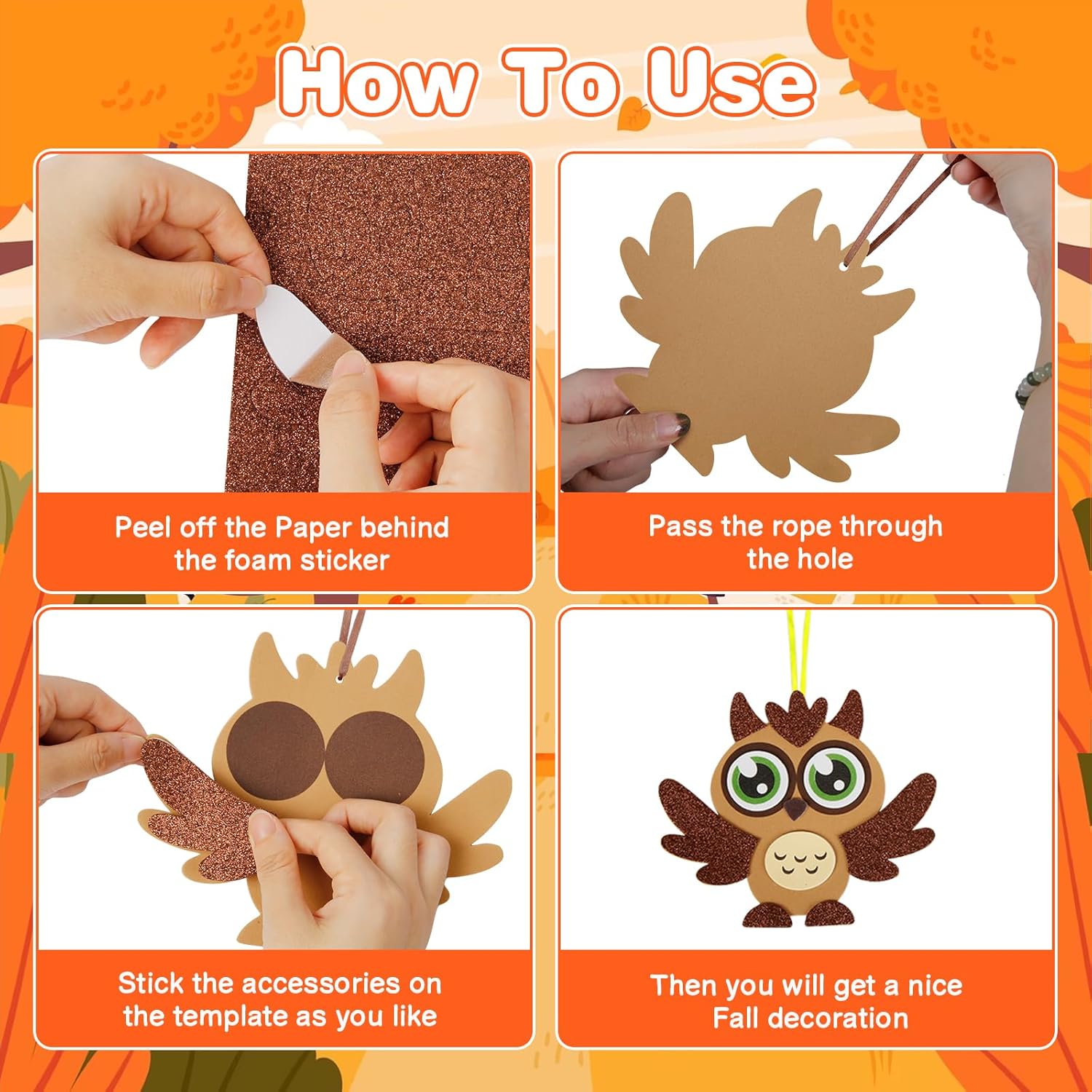 How To Use

Peel off the Paper behind the foam sticker

Pass the rope through the hole

Stick the accessories on the template as you like

Then you will get a nice Fall decoration