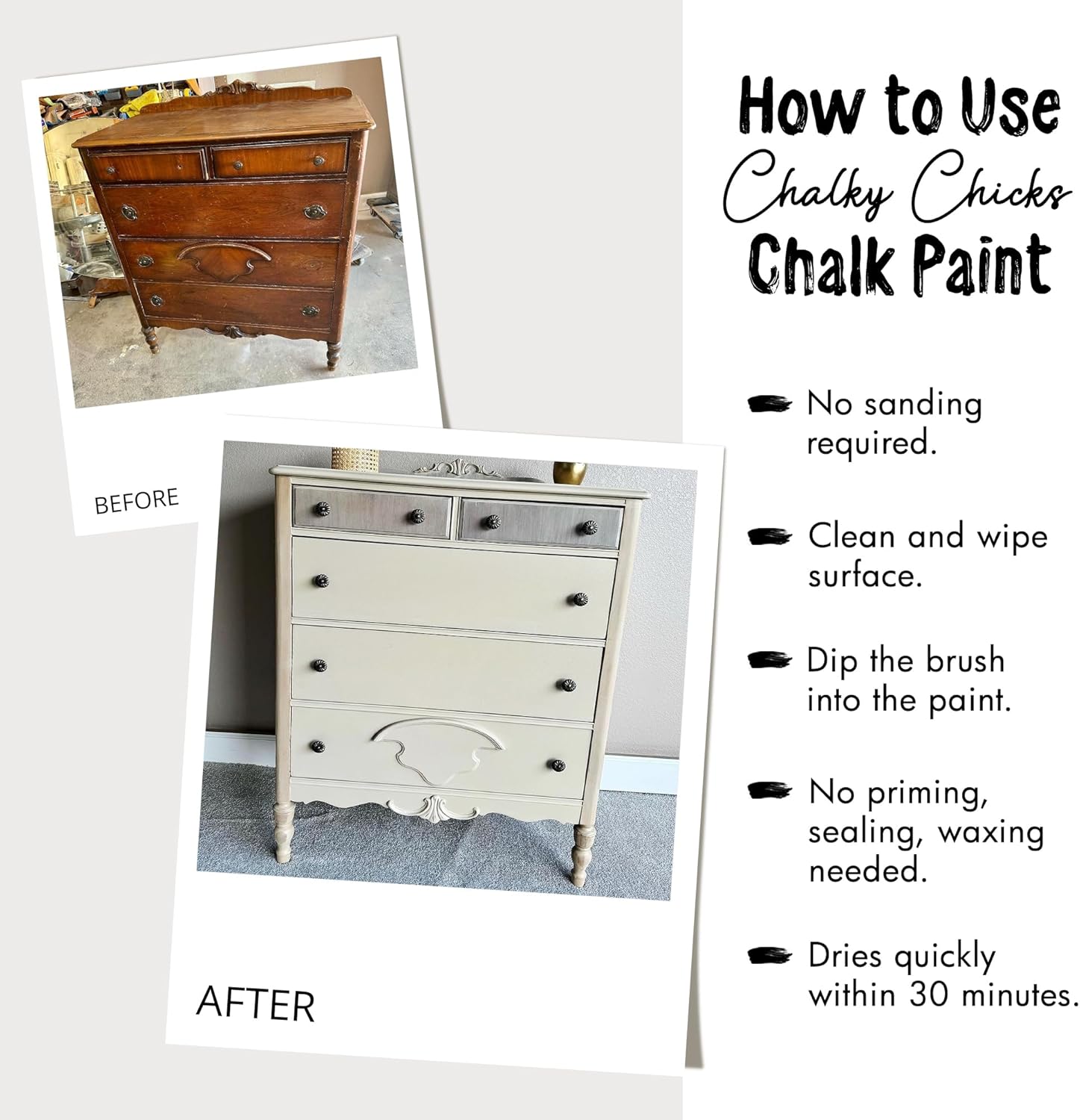 BEFORE

AFTER

How to Use
Chalky Chicks
Chalk Paint

No sanding required.

Clean and wipe surface.

Dip the brush into the paint.

No priming, sealing, waxing needed.

Dries quickly within 30 minutes.