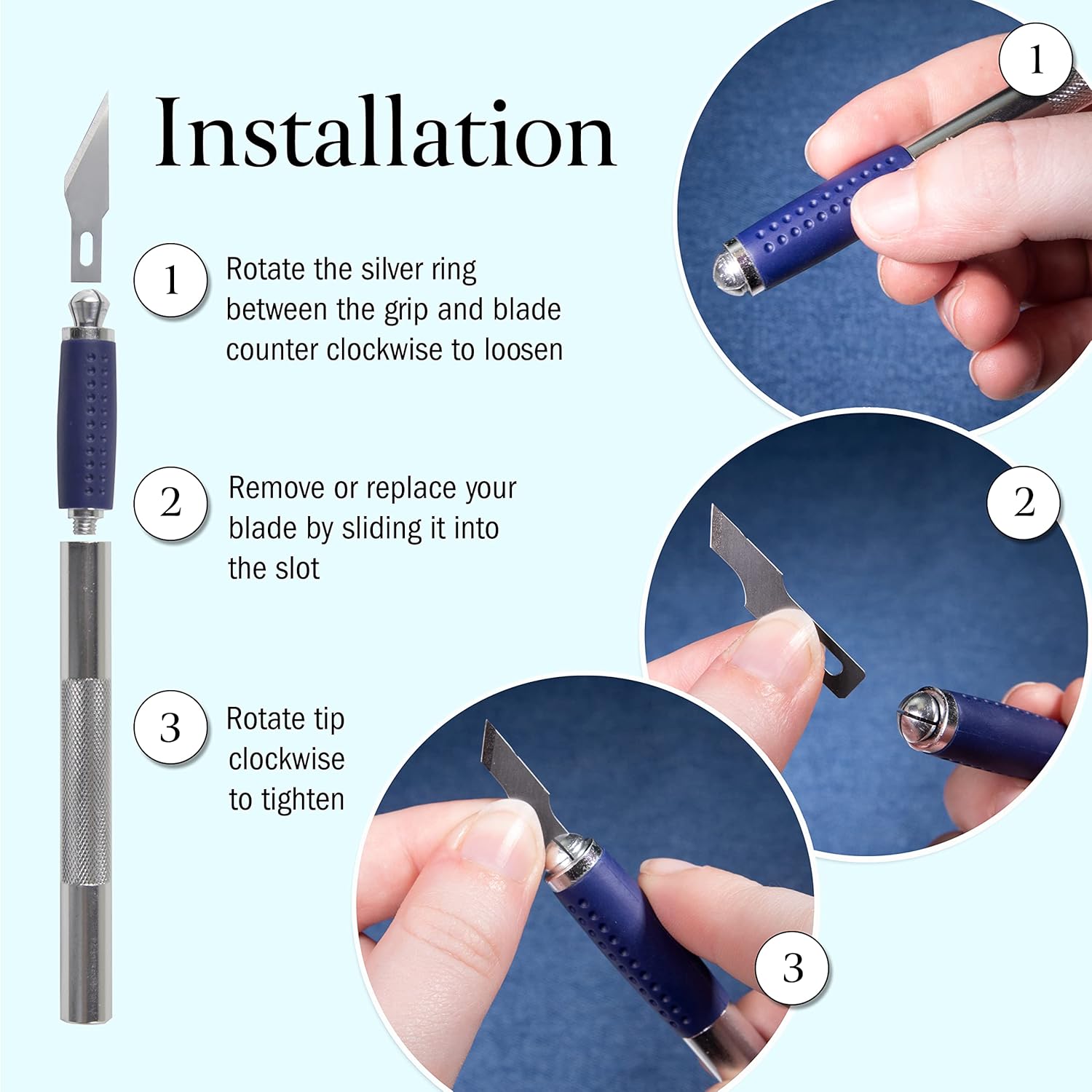 Installation

1 Rotate the silver ring between the grip and blade counter clockwise to loosen

2 Remove or replace your blade by sliding it into the slot

3 Rotate tip clockwise to tighten

1

2

3