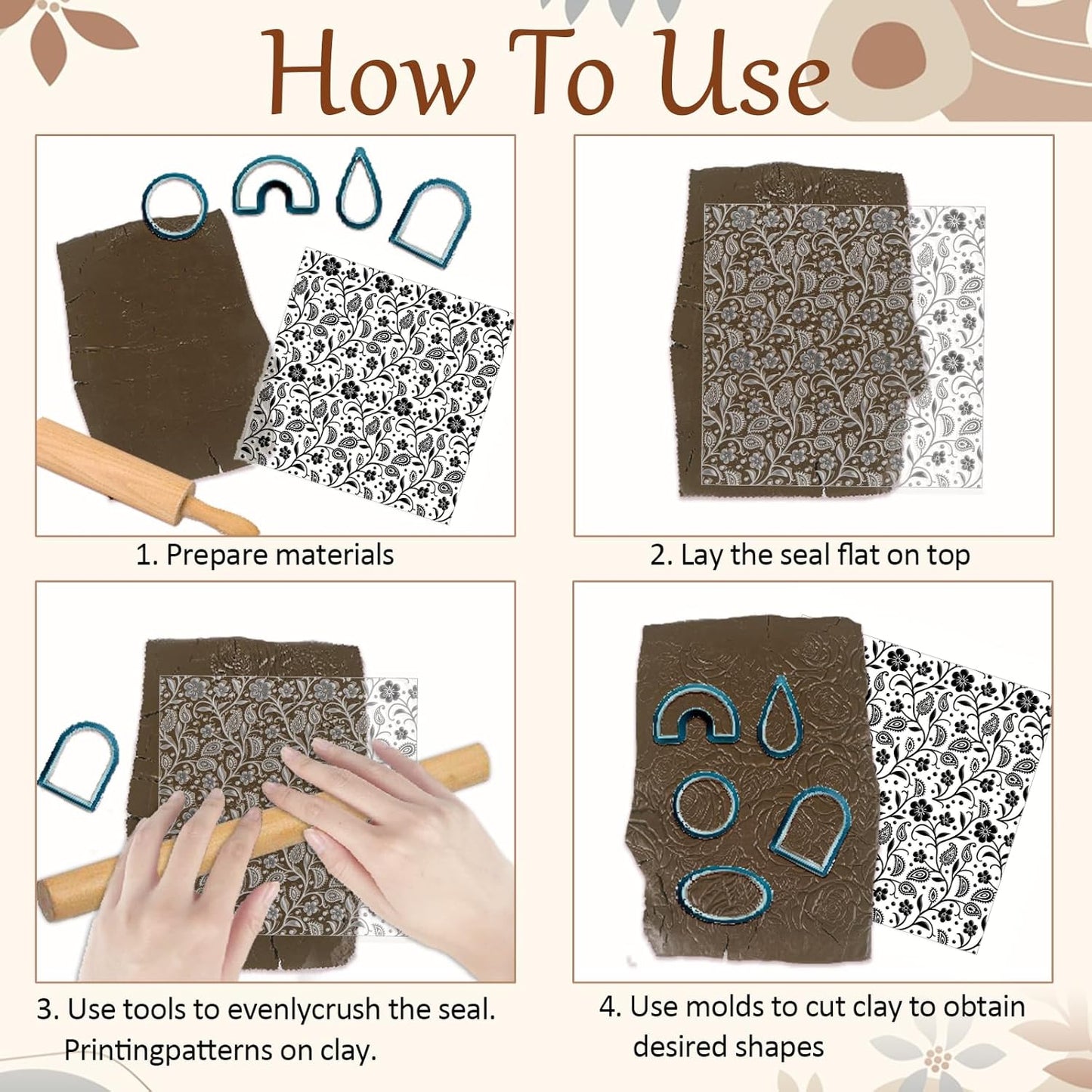 How To Use

1. Prepare materials

2. Lay the seal flat on top

3. Use tools to evenlycrush the seal. Printingpatterns on clay.

4. Use molds to cut clay to obtain desired shapes