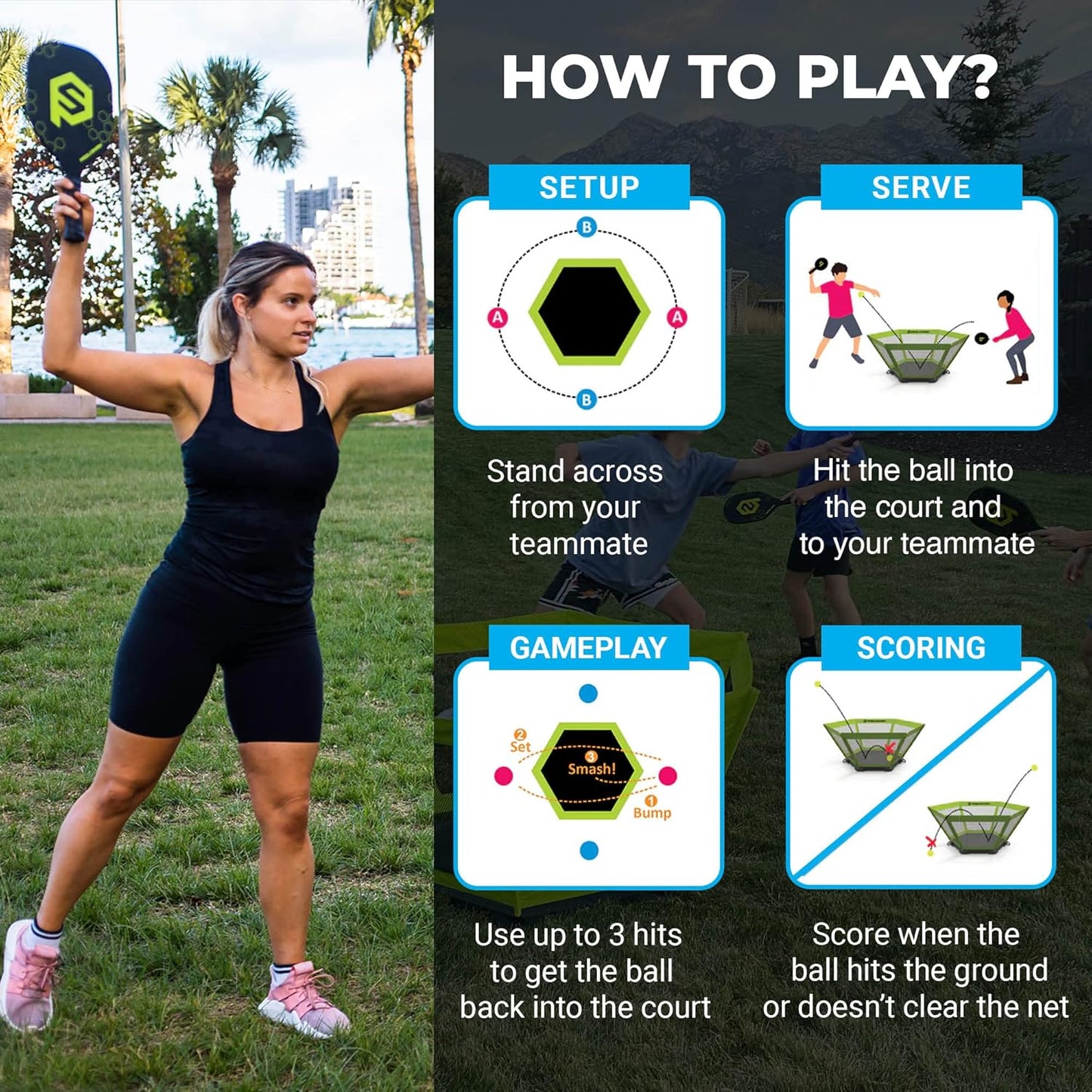 HOW TO PLAY?

SETUP

B

A

A

B

Stand across from your teammate

SERVE

Hit the ball into the court and to your teammate

GAMEPLAY

2 Set

3 Smash!

1 Bump

Use up to 3 hits to get the ball back into the court

SCORING

Score when the ball hits the ground or doesn't clear the net