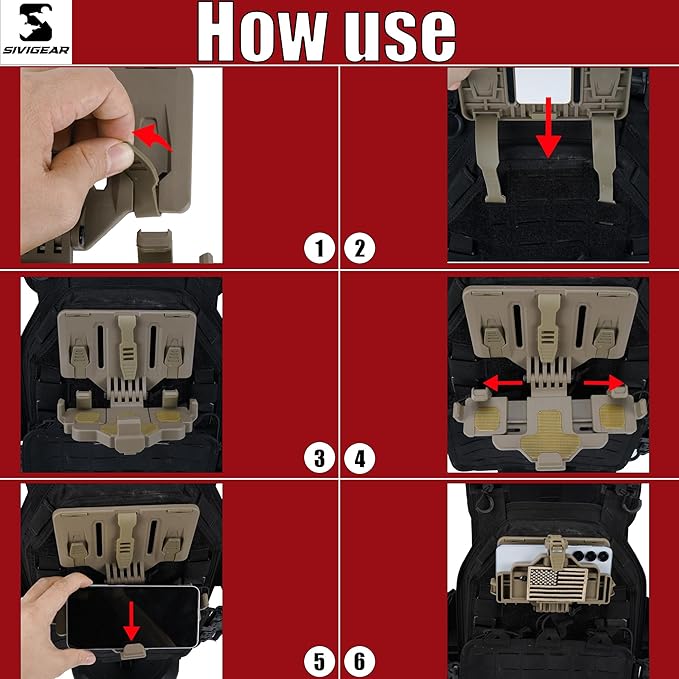 SIVIGEAR

How use

1 2

3 4

5 6