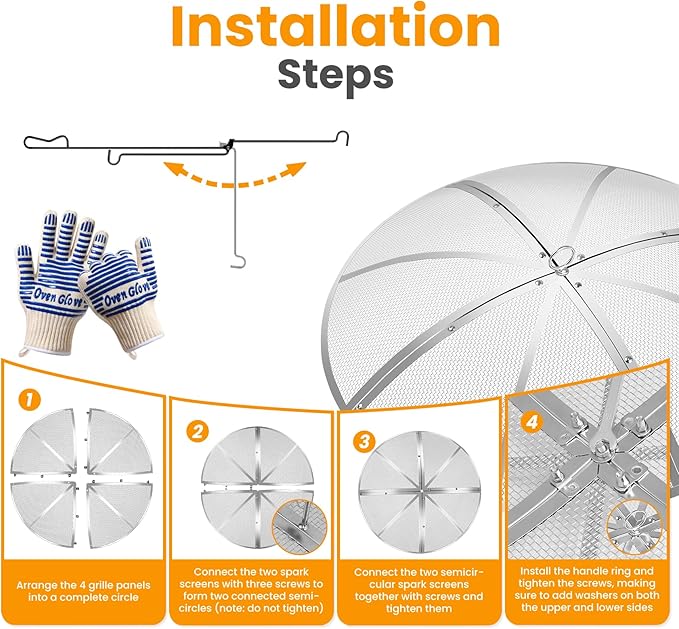 Installation
Steps

Oven Glove
Oven Glove

1
Arrange the 4 grille panels into a complete circle

2
Connect the two spark screens with three screws to form two connected semicircles (note: do not tighten)

3
Connect the two semicircular spark screens together with screws and tighten them

4
Install the handle ring and tighten the screws, making sure to add washers on both the upper and lower sides