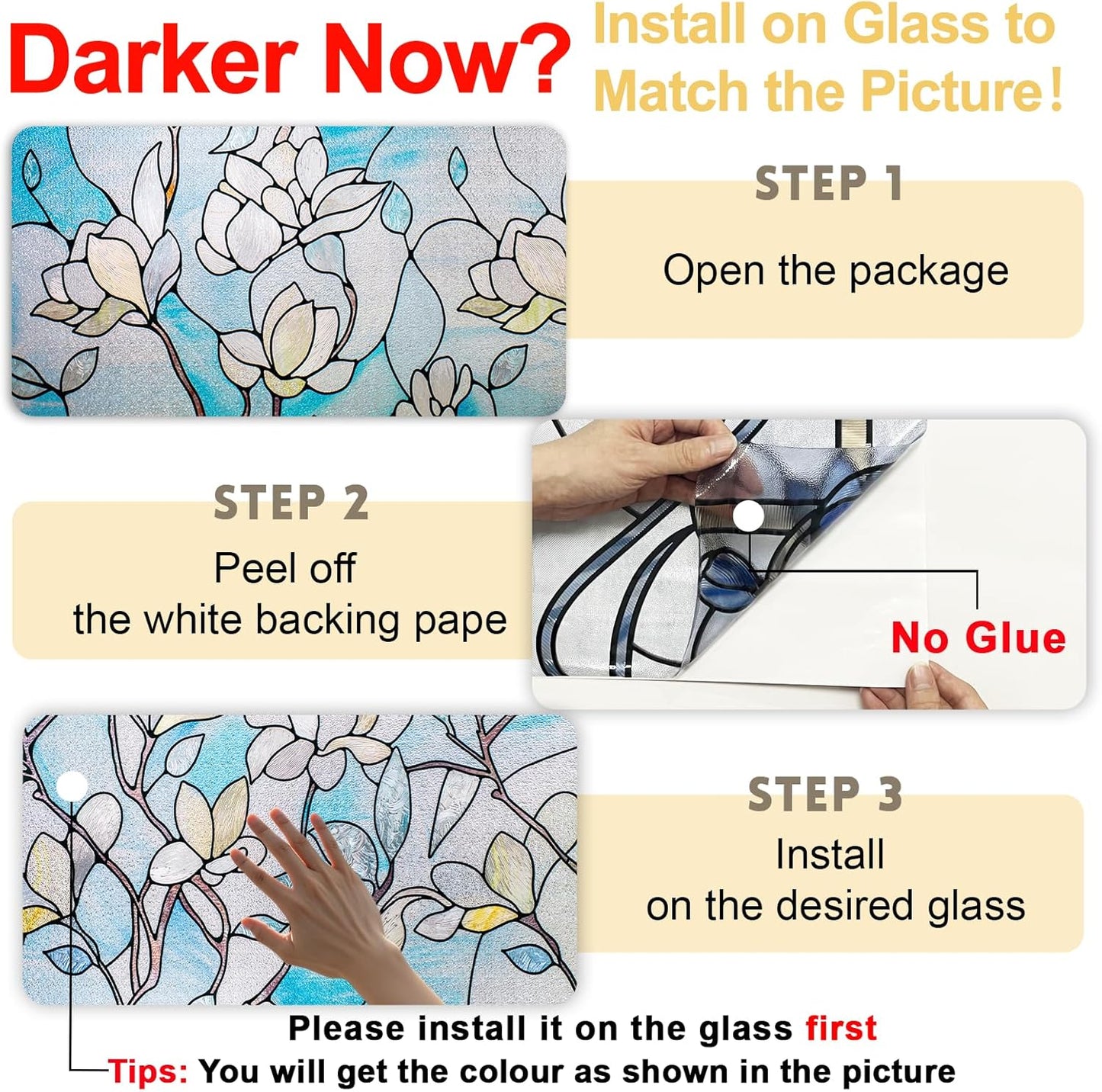 Darker Now?

Install on Glass to Match the Picture!

STEP 1

Open the package

STEP 2

Peel off the white backing pape

No Glue

STEP 3

Install on the desired glass

Please install it on the glass first

Tips: You will get the colour as shown in the picture