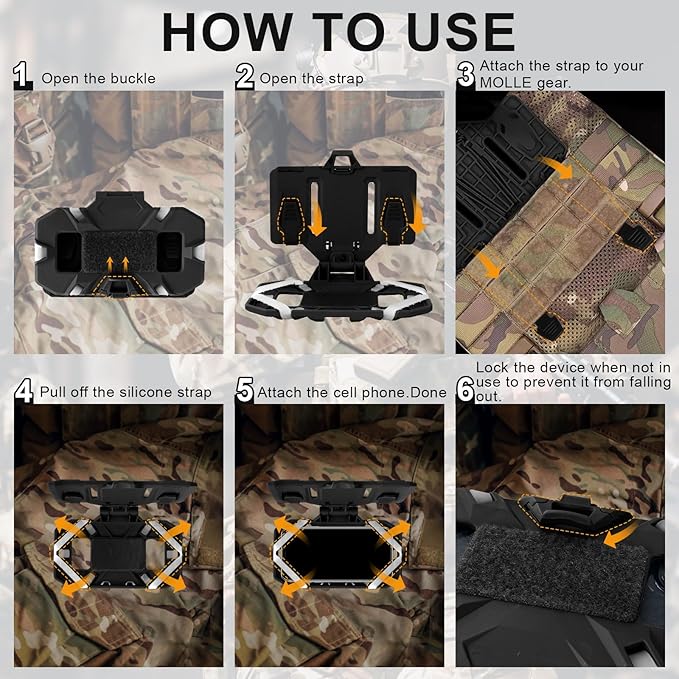 HOW TO USE

1 Open the buckle

2 Open the strap

3 Attach the strap to your MOLLE gear.

4 Pull off the silicone strap

5 Attach the cell phone.Done

6 Lock the device when not in use to prevent it from falling out.