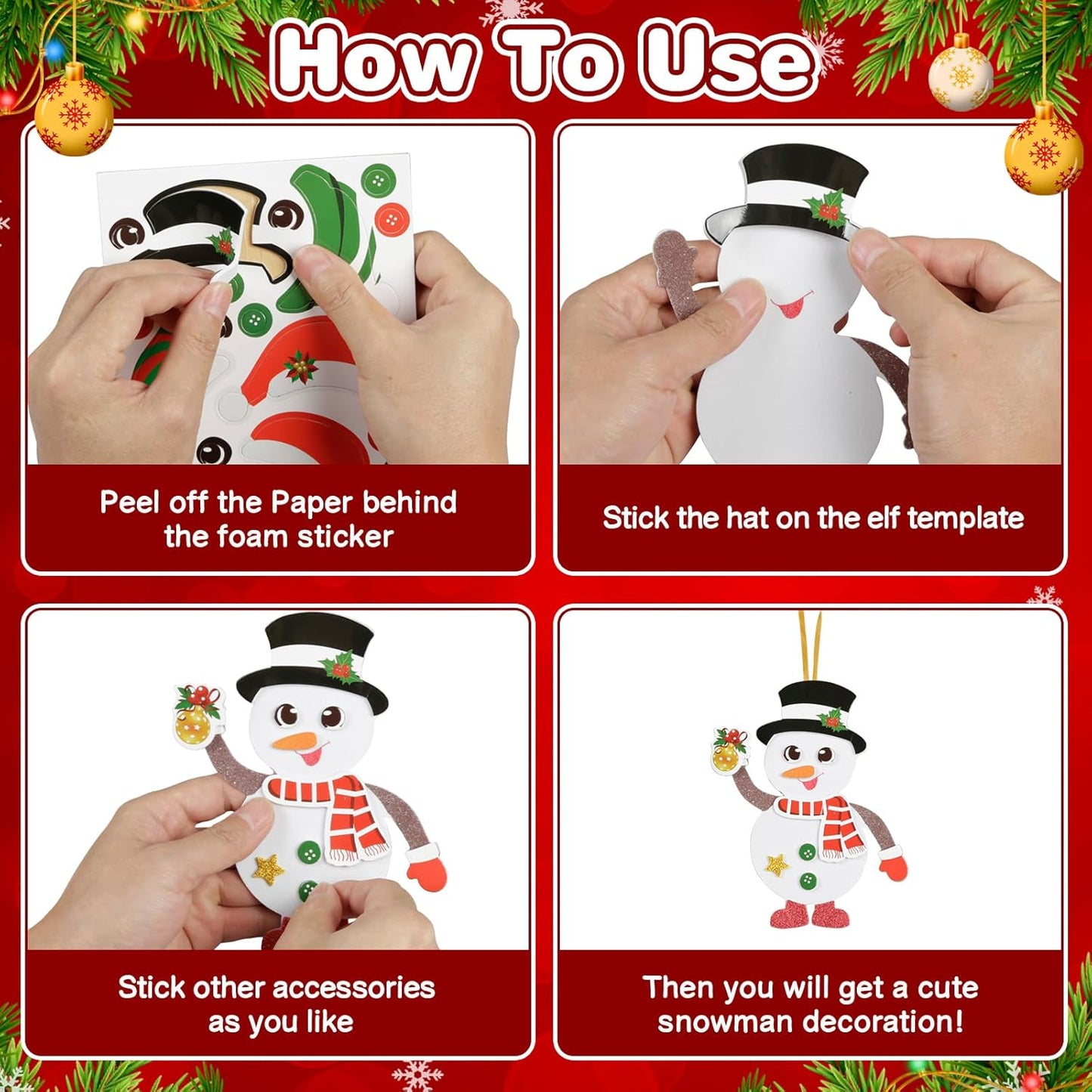 How To Use

Peel off the Paper behind the foam sticker

Stick the hat on the elf template

Stick other accessories as you like

Then you will get a cute snowman decoration!