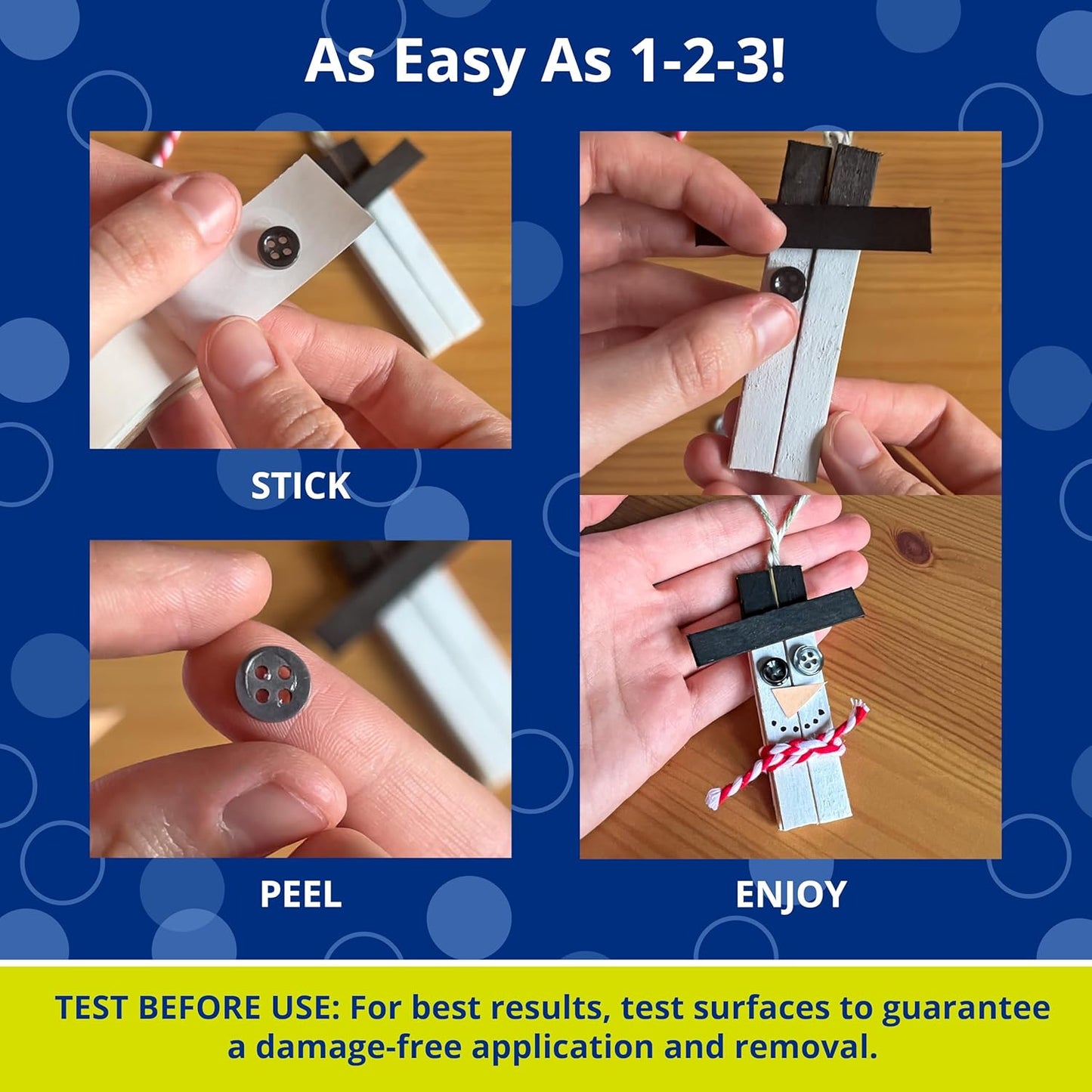 As Easy As 1-2-3!

STICK

PEEL

ENJOY

TEST BEFORE USE: For best results, test surfaces to guarantee a damage-free application and removal.