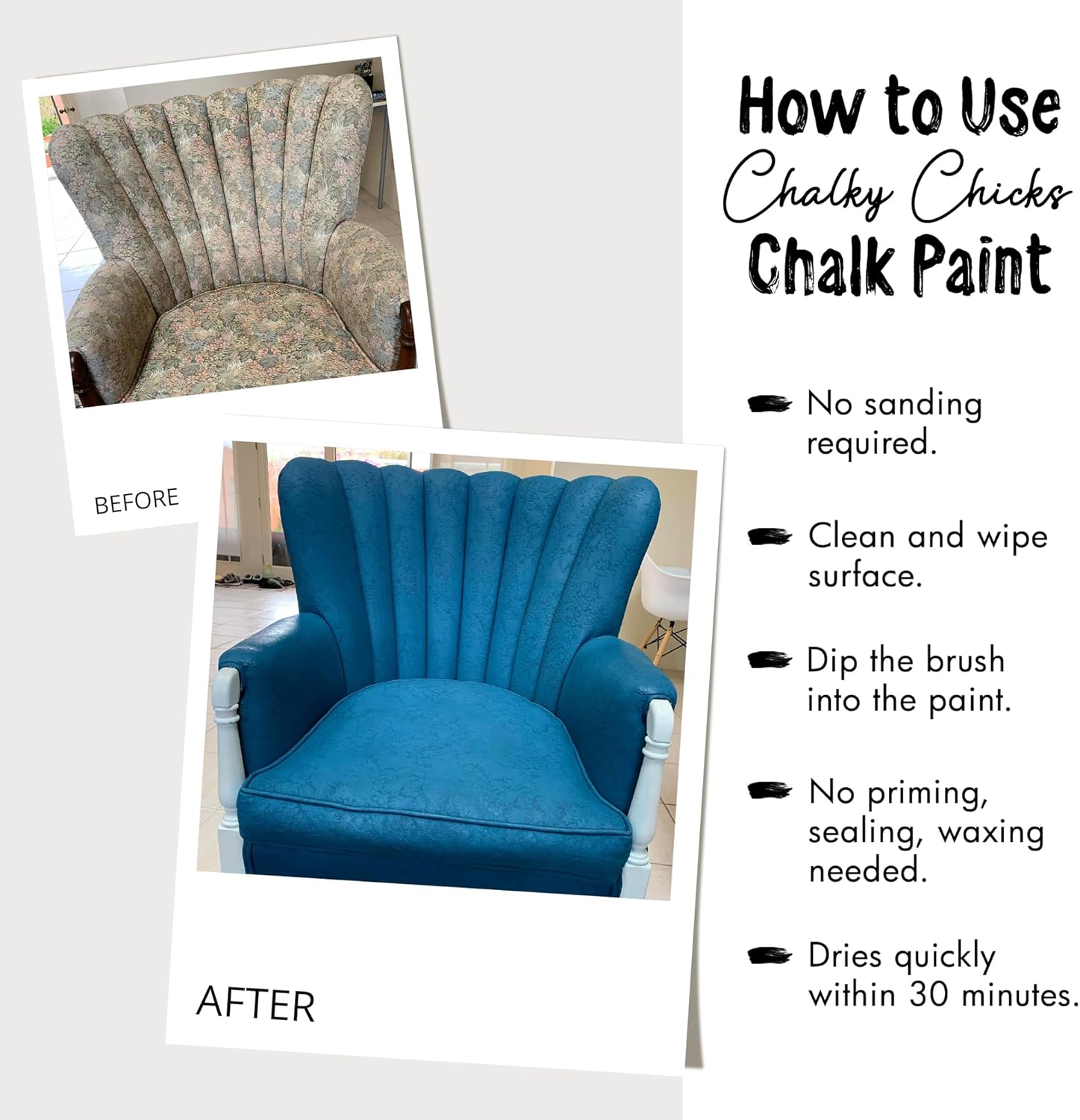 BEFORE

AFTER

How to Use
Chalky Chicks
Chalk Paint

No sanding required.

Clean and wipe surface.

Dip the brush into the paint.

No priming, sealing, waxing needed.

Dries quickly within 30 minutes.