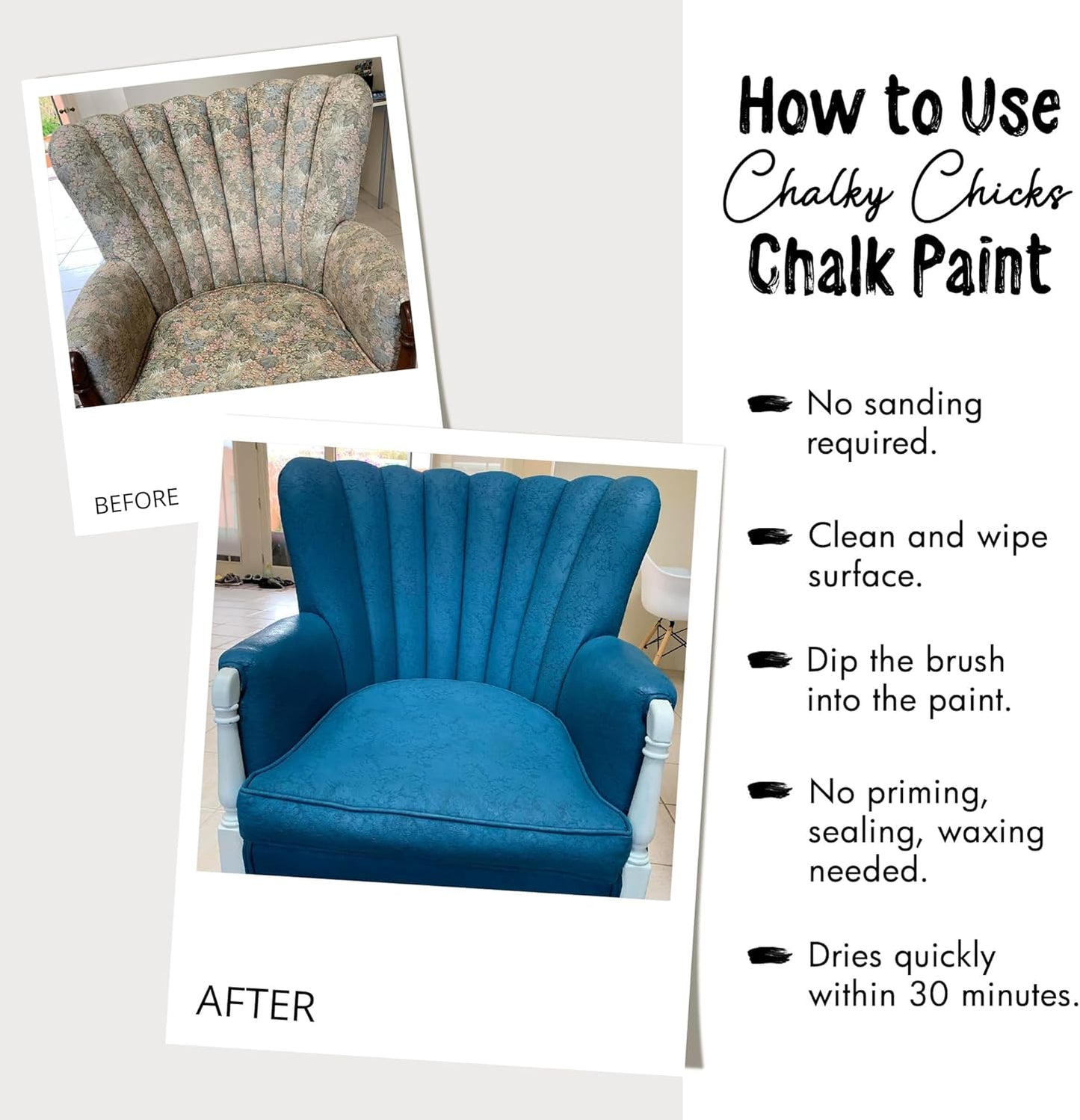 BEFORE

AFTER

How to Use
Chalky Chicks
Chalk Paint

No sanding required.

Clean and wipe surface.

Dip the brush into the paint.

No priming, sealing, waxing needed.

Dries quickly within 30 minutes.