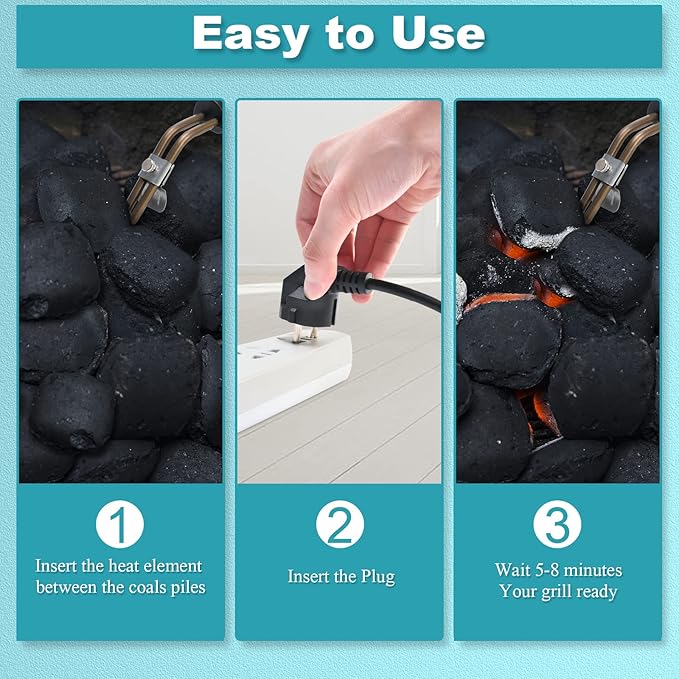 Easy to Use

1
Insert the heat element between the coals piles

2
Insert the Plug

3
Wait 5-8 minutes
Your grill ready