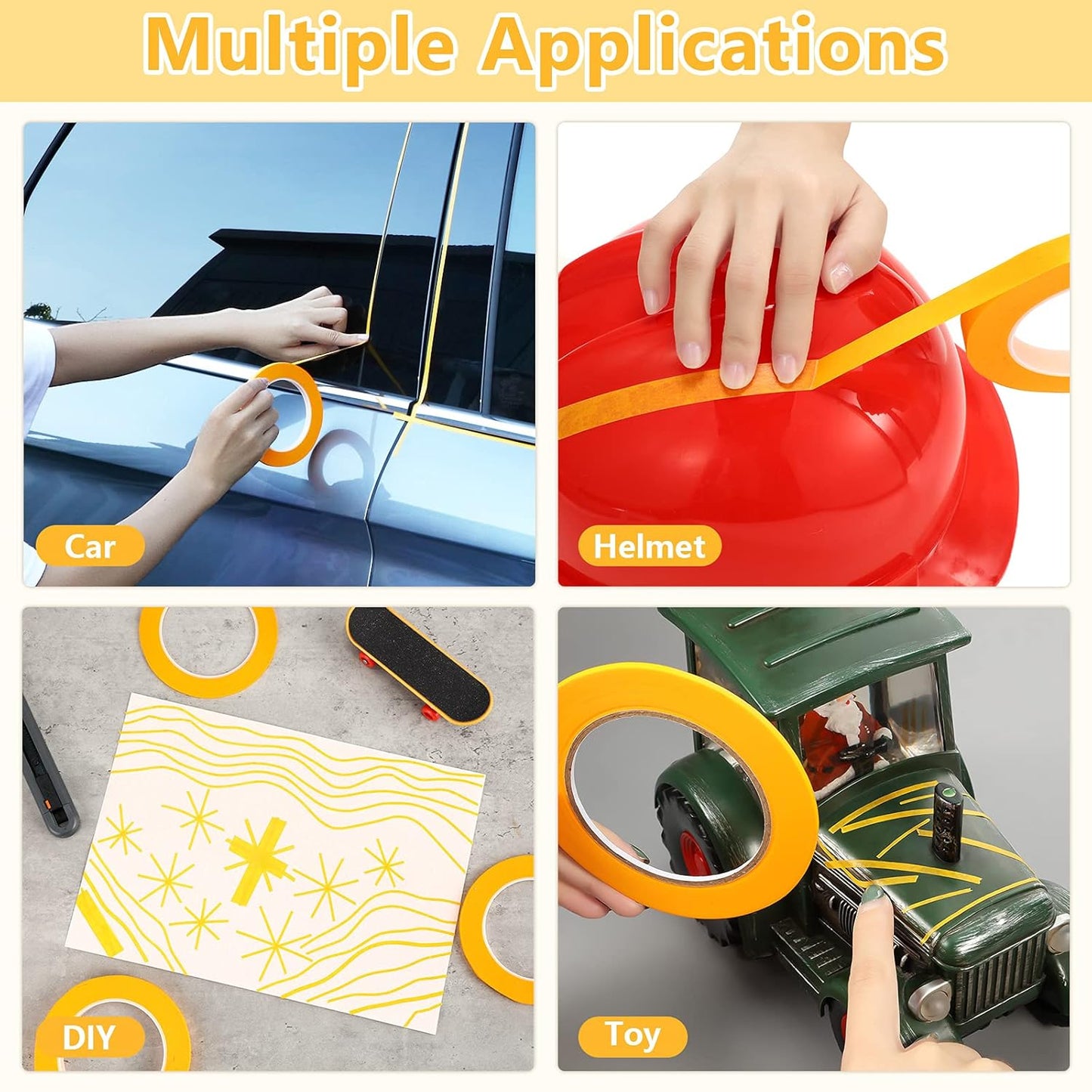 Multiple Applications

Car

Helmet

DIY

Toy