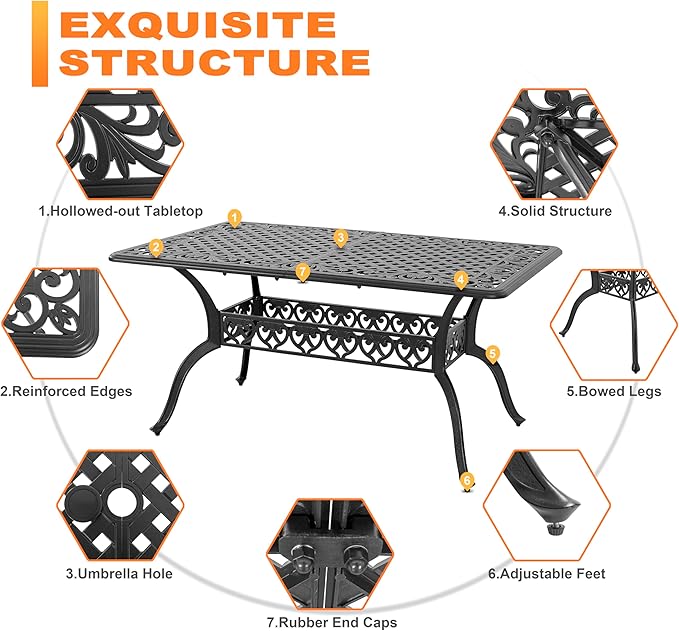 EXQUISITE STRUCTURE

1.Hollowed-out Tabletop

4.Solid Structure

1

2

3

7

4

5

6

2.Reinforced Edges

5.Bowed Legs

3.Umbrella Hole

6.Adjustable Feet

7.Rubber End Caps