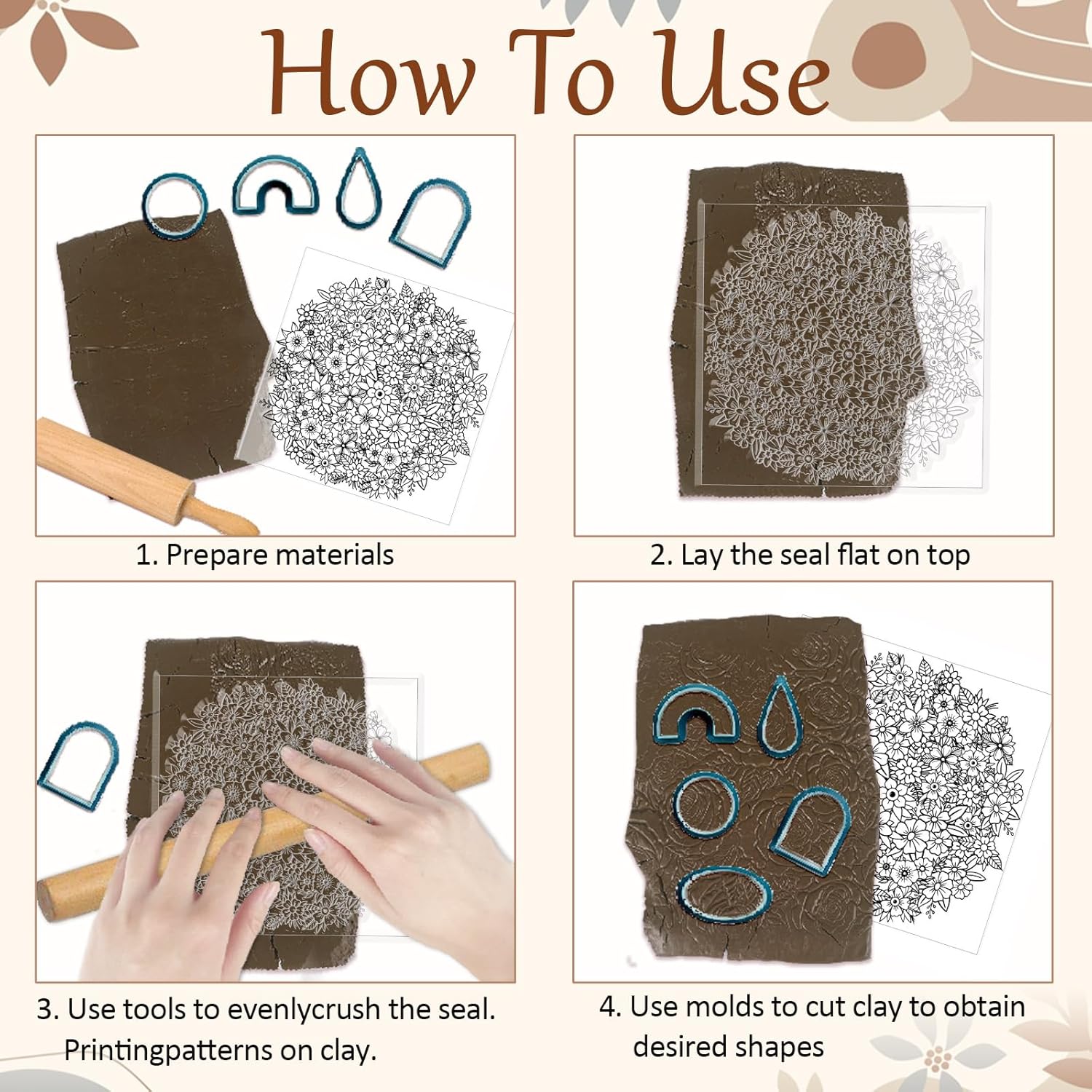 How To Use

1. Prepare materials

2. Lay the seal flat on top

3. Use tools to evenlycrush the seal. Printingpatterns on clay.

4. Use molds to cut clay to obtain desired shapes