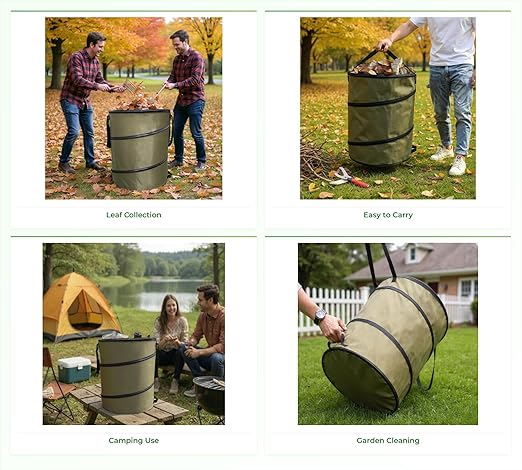 Leaf Collection

Easy to Carry

Camping Use

Garden Cleaning