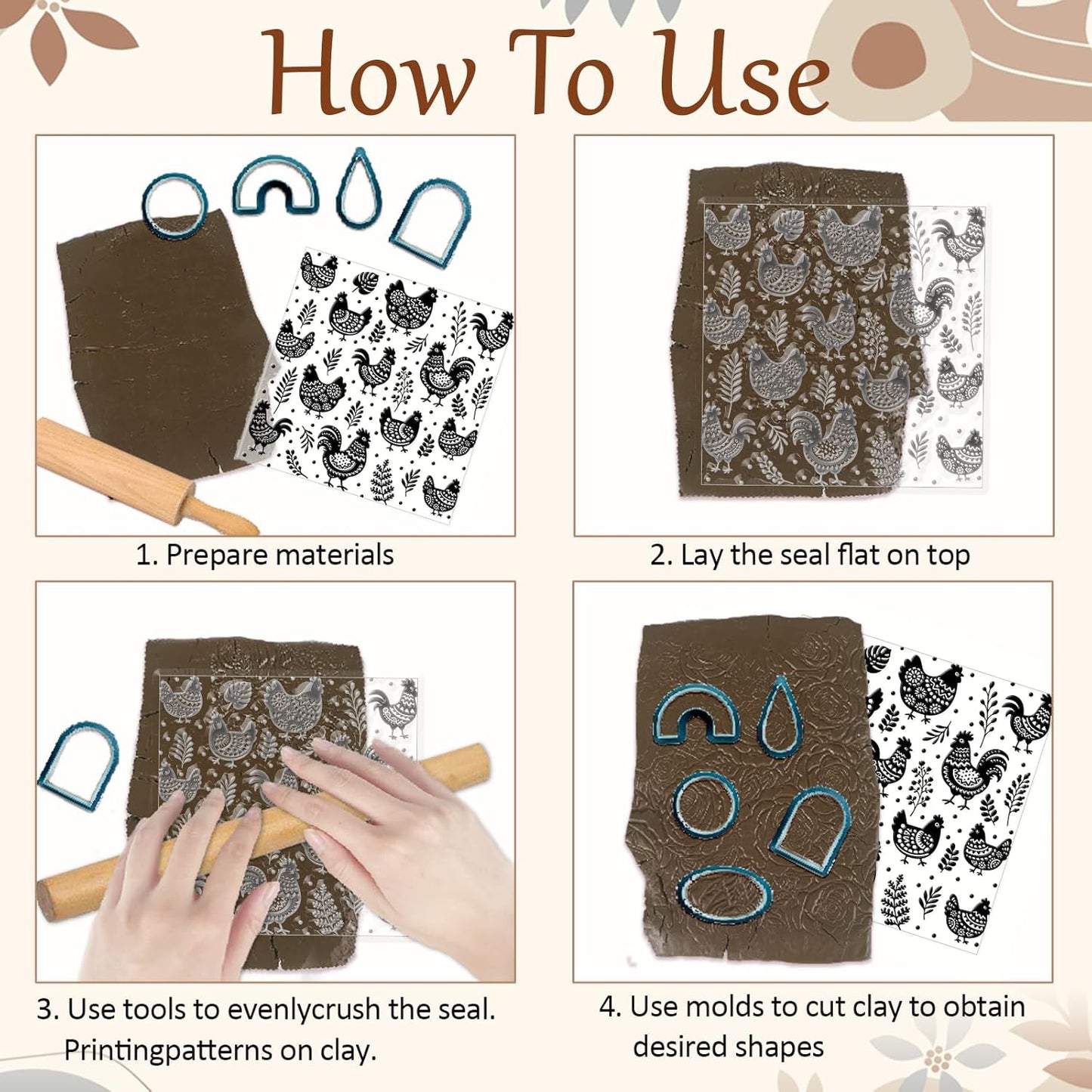 How To Use

1. Prepare materials

2. Lay the seal flat on top

3. Use tools to evenlycrush the seal. Printingpatterns on clay.

4. Use molds to cut clay to obtain desired shapes