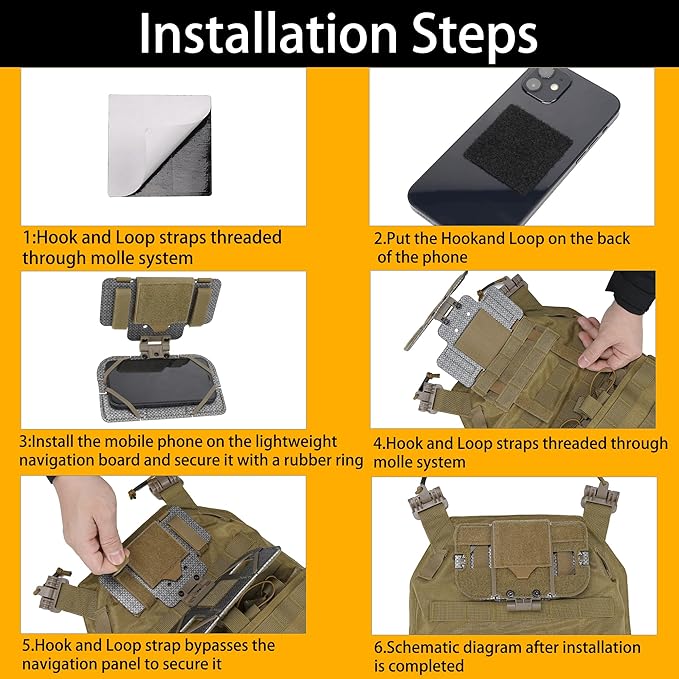 Installation Steps

1:Hook and Loop straps threaded through molle system

2.Put the Hookand Loop on the back of the phone

3:Install the mobile phone on the lightweight navigation board and secure it with a rubber ring

4.Hook and Loop straps threaded through molle system

5.Hook and Loop strap bypasses the navigation panel to secure it

6.Schematic diagram after installation is completed