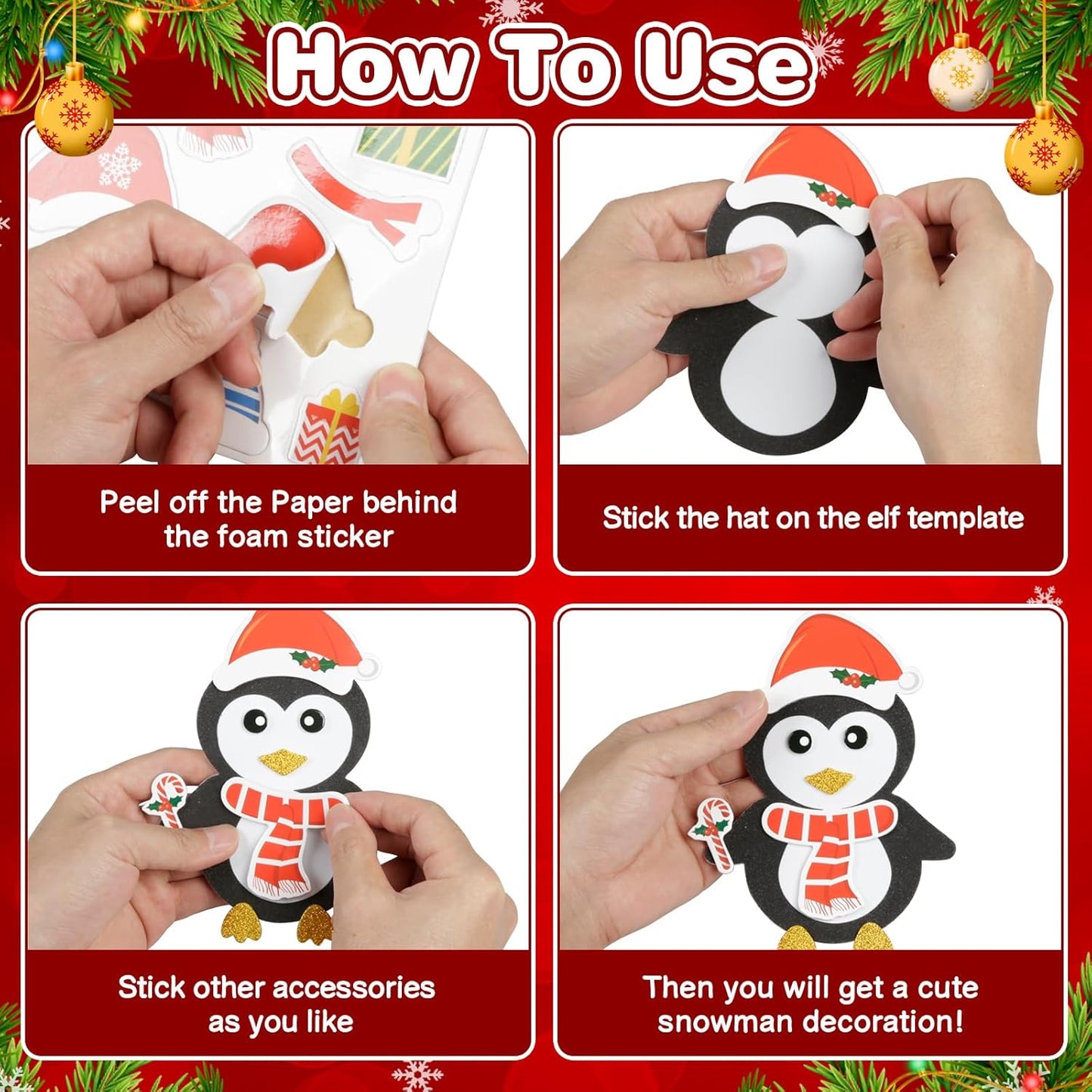 How To Use

Peel off the Paper behind the foam sticker

Stick the hat on the elf template

Stick other accessories as you like

Then you will get a cute snowman decoration!