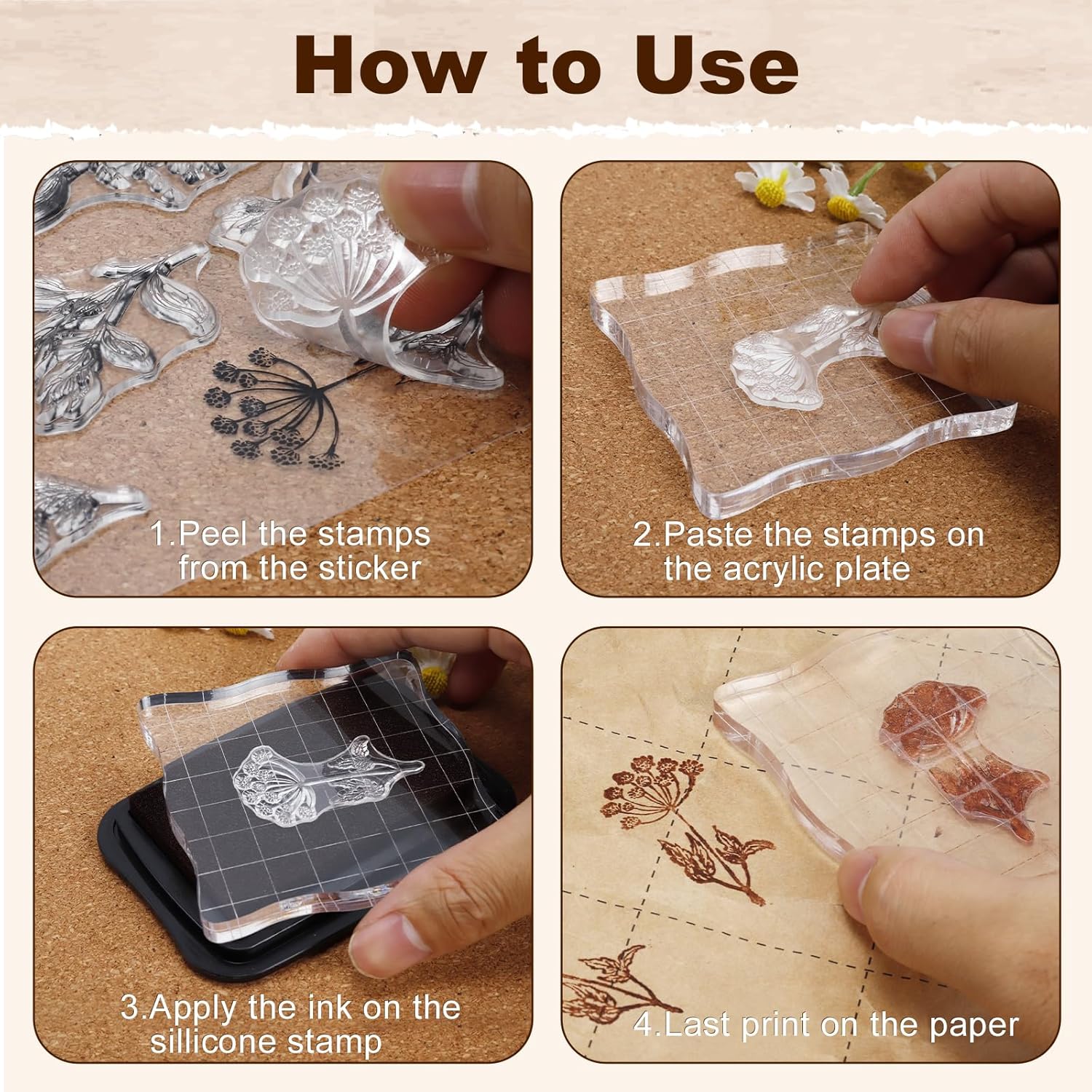 How to Use

1.Peel the stamps from the sticker

2.Paste the stamps on the acrylic plate

3.Apply the ink on the sillicone stamp

4.Last print on the paper