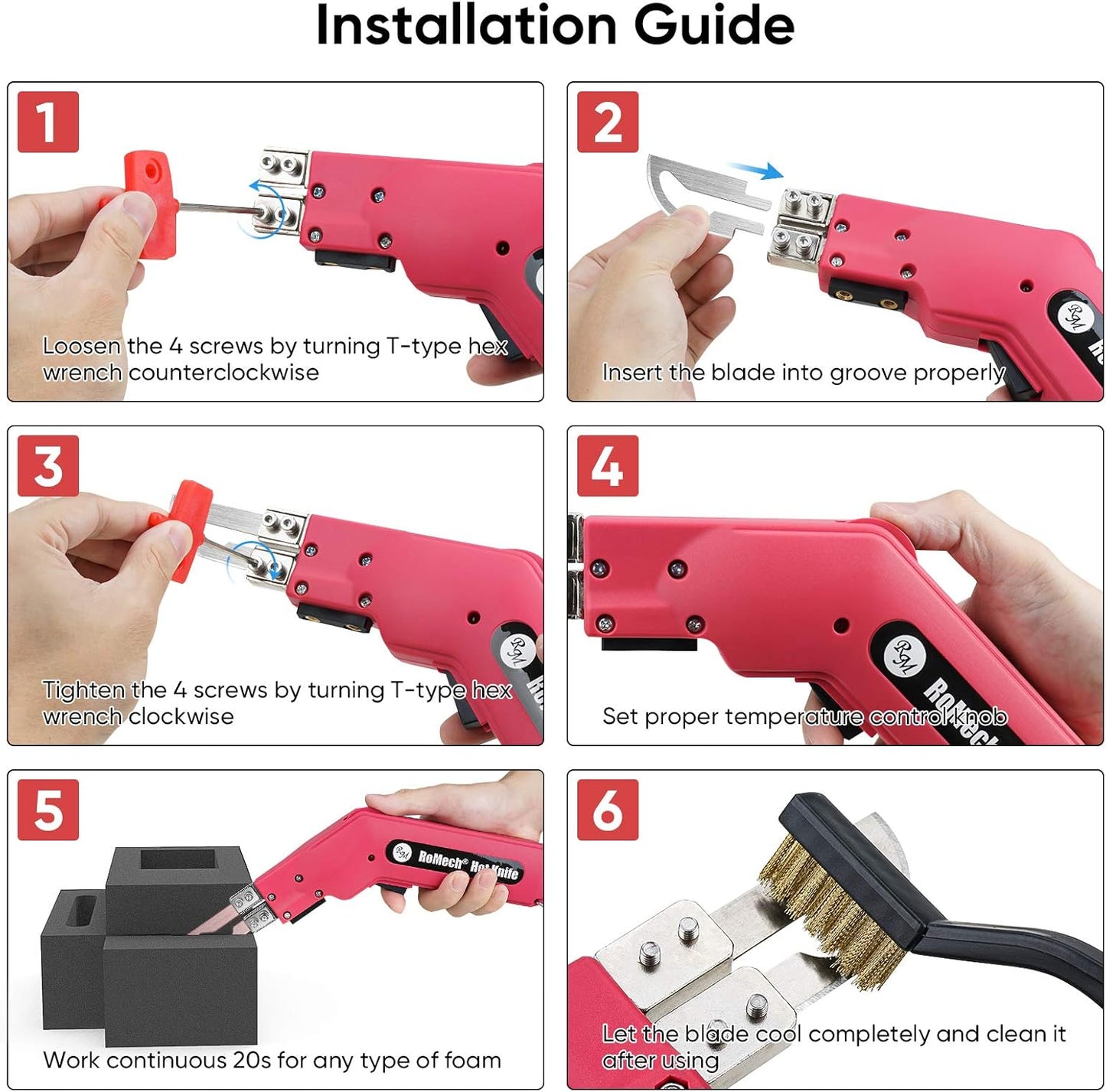 Installation Guide

1

Loosen the 4 screws by turning T-type hex wrench counterclockwise

2

RM

Insert the blade into groove properly

3

RM

Tighten the 4 screws by turning T-type hex wrench clockwise

4

RM RoMech

Set proper temperature control knob

5

RM RoMech® Hot Knife

Work continuous 20s for any type of foam

6

Let the blade cool completely and clean it after using