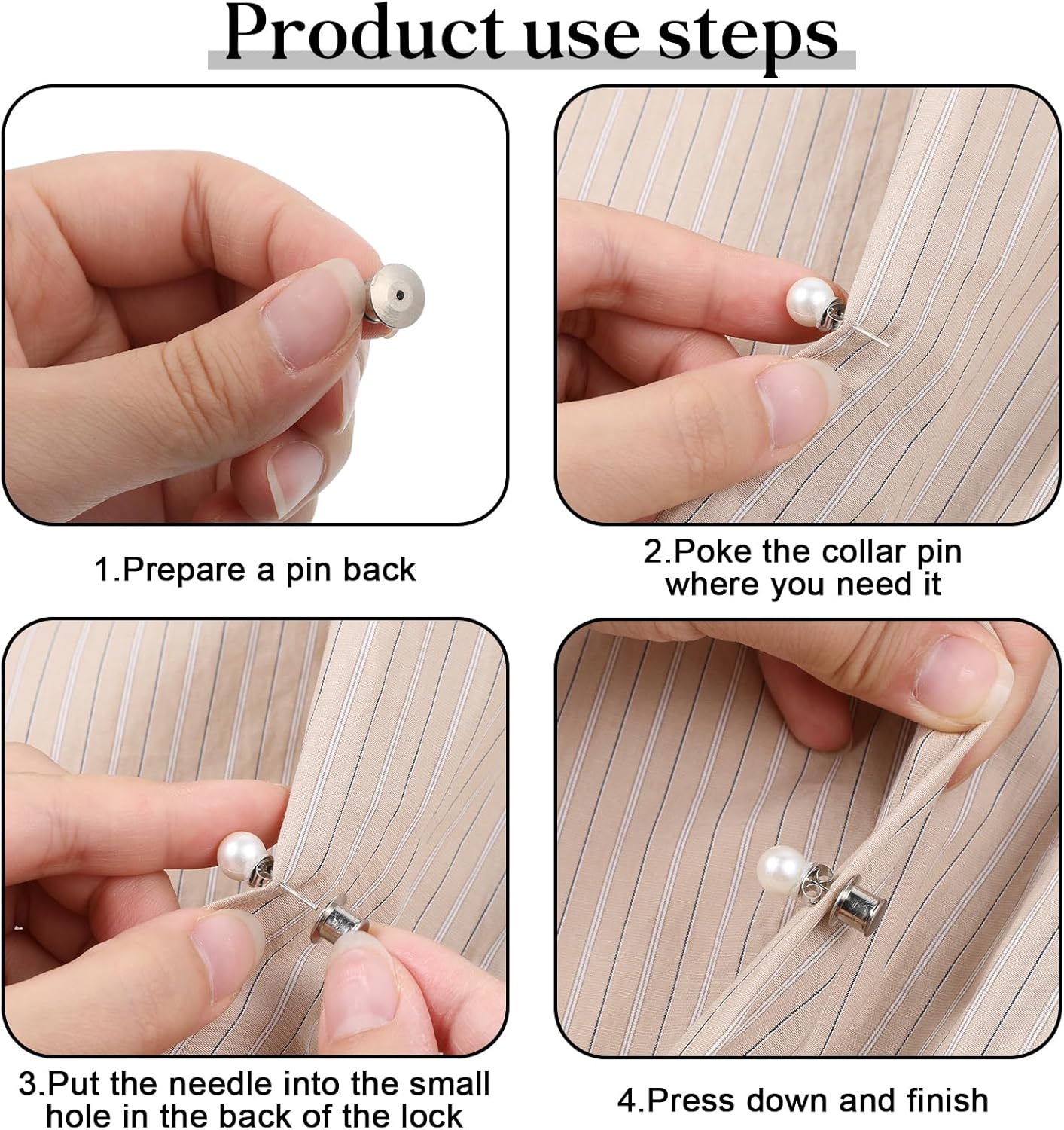 Product use steps

1.Prepare a pin back

2.Poke the collar pin where you need it

3.Put the needle into the small hole in the back of the lock

4.Press down and finish