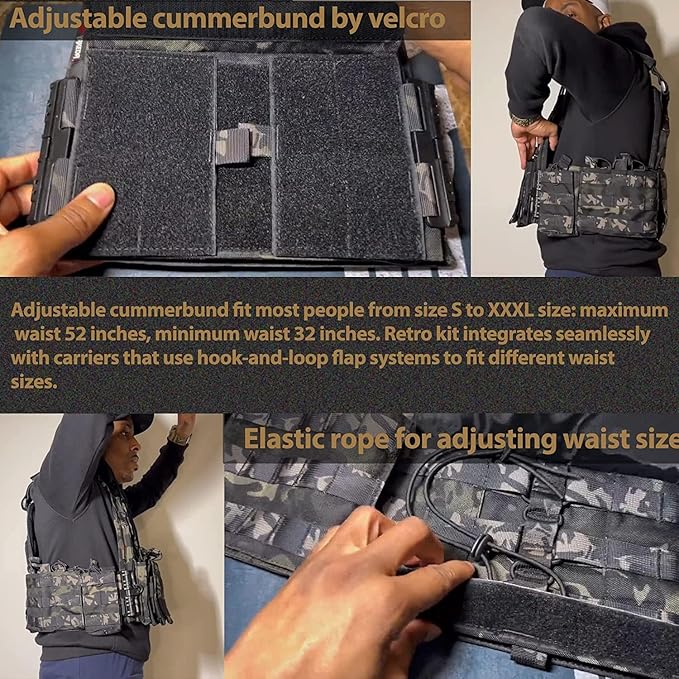 Adjustable cummerbund by velcro

Adjustable cummerbund fit most people from size S to XXXL size: maximum waist 52 inches, minimum waist 32 inches. Retro kit integrates seamlessly with carriers that use hook-and-loop flap systems to fit different waist sizes.

Elastic rope for adjusting waist size