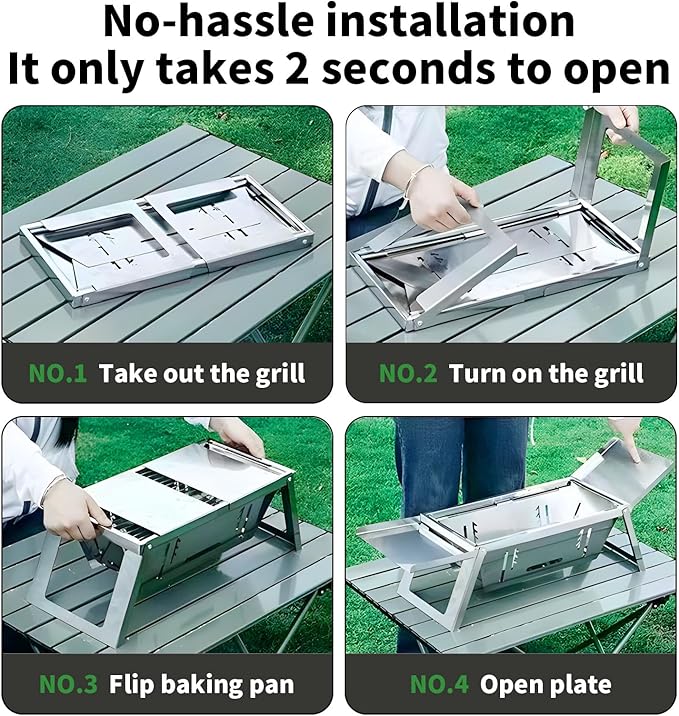 No-hassle installation
It only takes 2 seconds to open

NO.1 Take out the grill

NO.2 Turn on the grill

NO.3 Flip baking pan

NO.4 Open plate