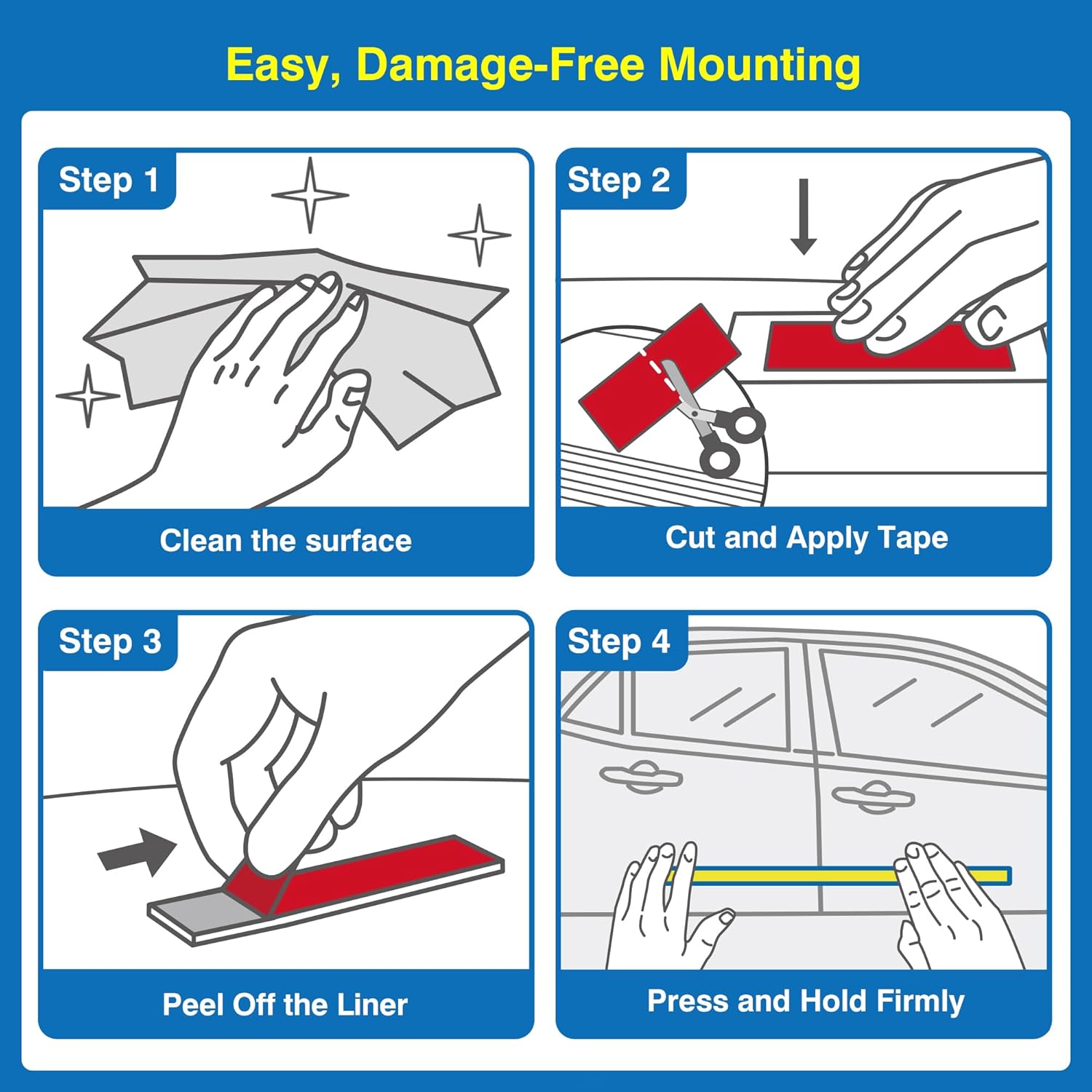 Easy, Damage-Free Mounting

Step 1

Clean the surface

Step 2

Cut and Apply Tape

Step 3

Peel Off the Liner

Step 4

Press and Hold Firmly