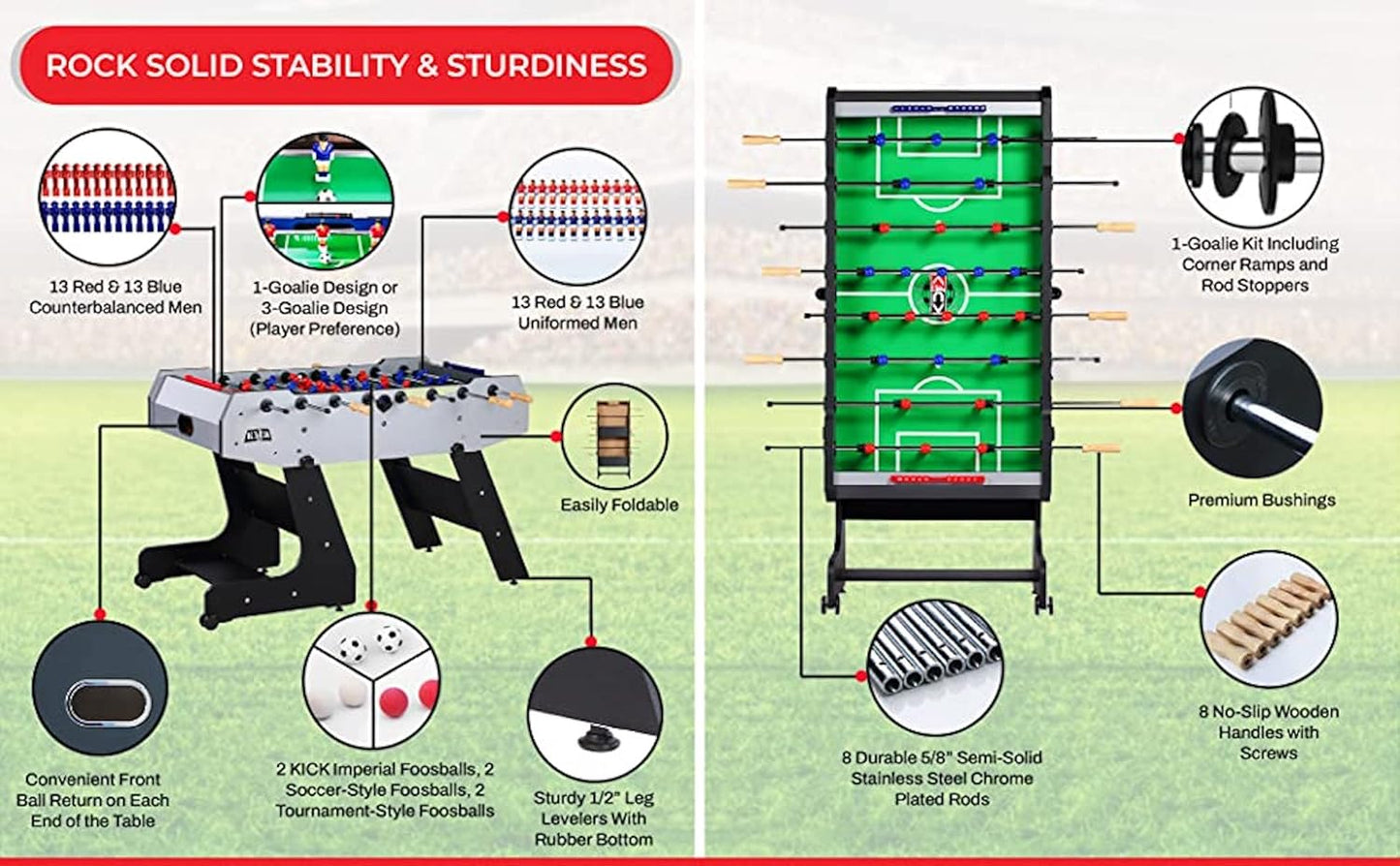 ROCK SOLID STABILITY & STURDINESS

13 Red & 13 Blue Counterbalanced Men

1-Goalie Design or 3-Goalie Design (Player Preference)

13 Red & 13 Blue Uniformed Men

Easily Foldable

Convenient Front Ball Return on Each End of the Table

2 KICK Imperial Foosballs, 2 Soccer-Style Foosballs, 2 Tournament-Style Foosballs

Sturdy 1/2" Leg Levelers With Rubber Bottom

1-Goalie Kit Including Corner Ramps and Rod Stoppers

Premium Bushings

8 No-Slip Wooden Handles with Screws

8 Durable 5/8" Semi-Solid Stainless Steel Chrome Plated Rods