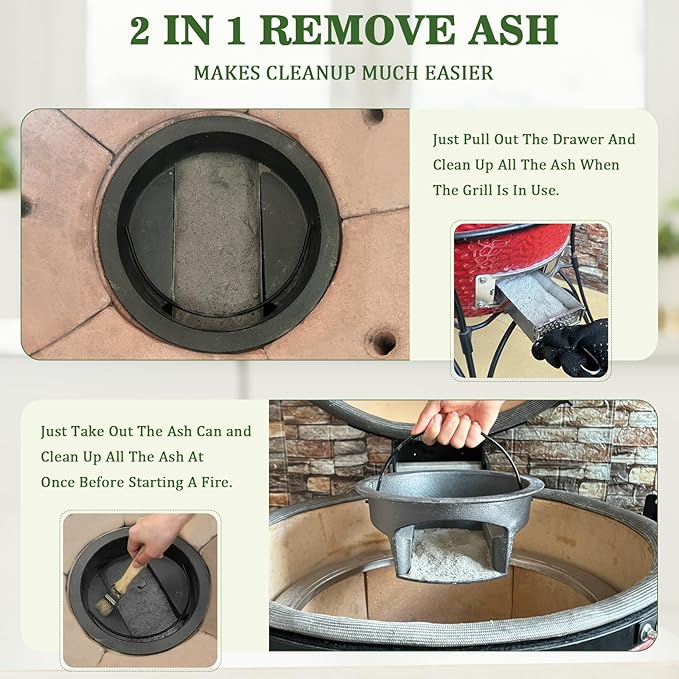 2 IN 1 REMOVE ASH

MAKES CLEANUP MUCH EASIER

Just Pull Out The Drawer And Clean Up All The Ash When The Grill Is In Use.

Just Take Out The Ash Can and Clean Up All The Ash At Once Before Starting A Fire.