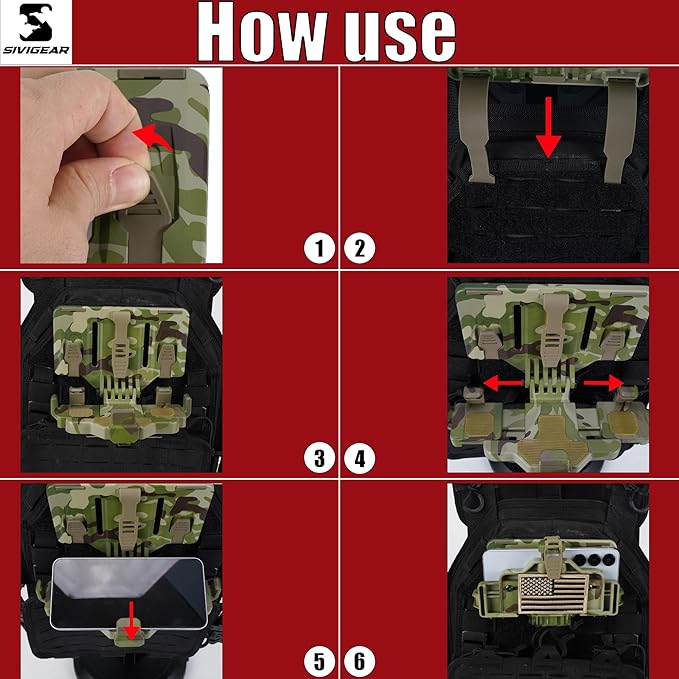 SIVIGEAR

How use

1

2

3

4

5

6