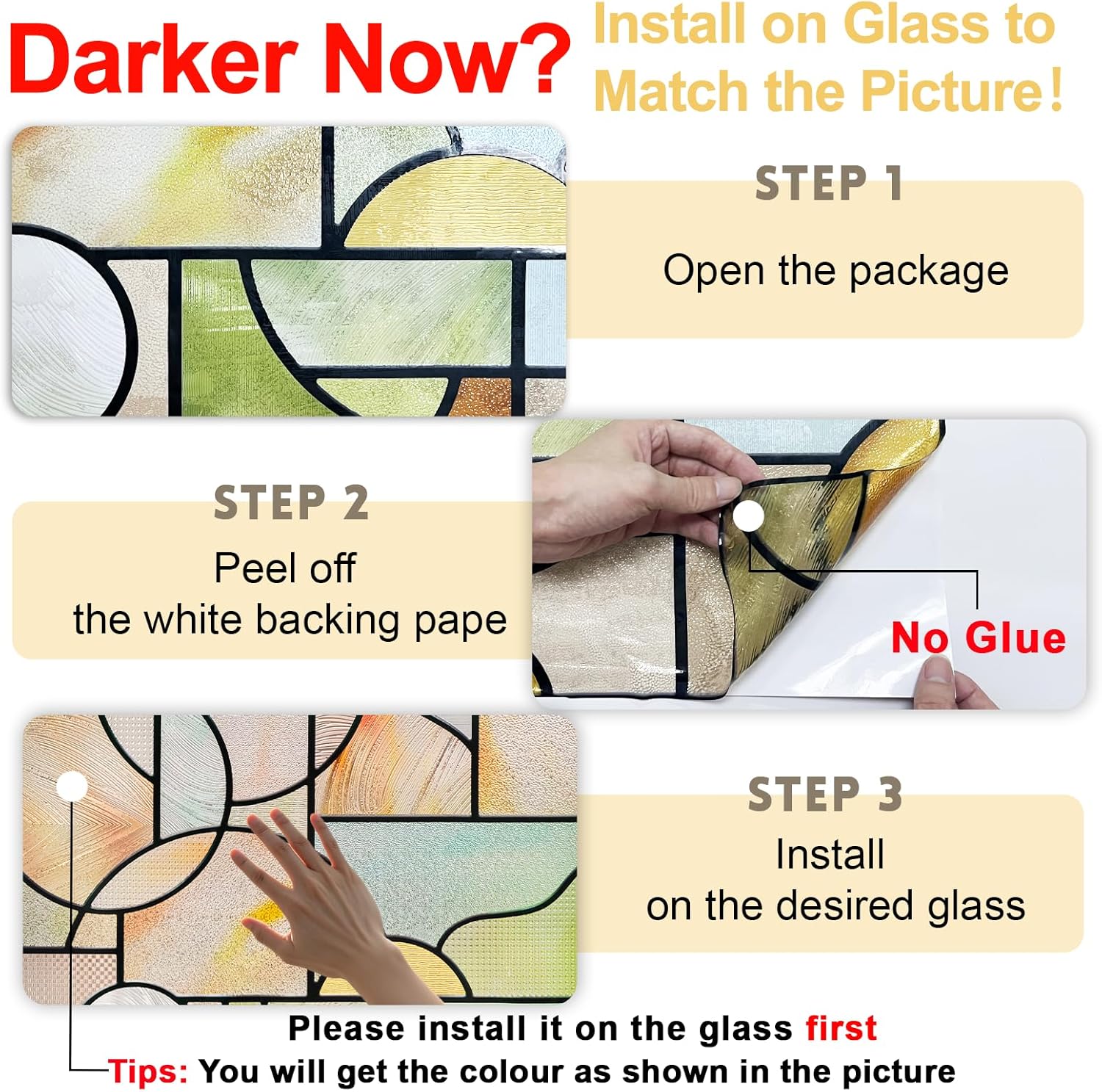 Darker Now?

Install on Glass to Match the Picture!

STEP 1
Open the package

STEP 2
Peel off
the white backing pape

No Glue

STEP 3
Install
on the desired glass

Please install it on the glass first
Tips: You will get the colour as shown in the picture